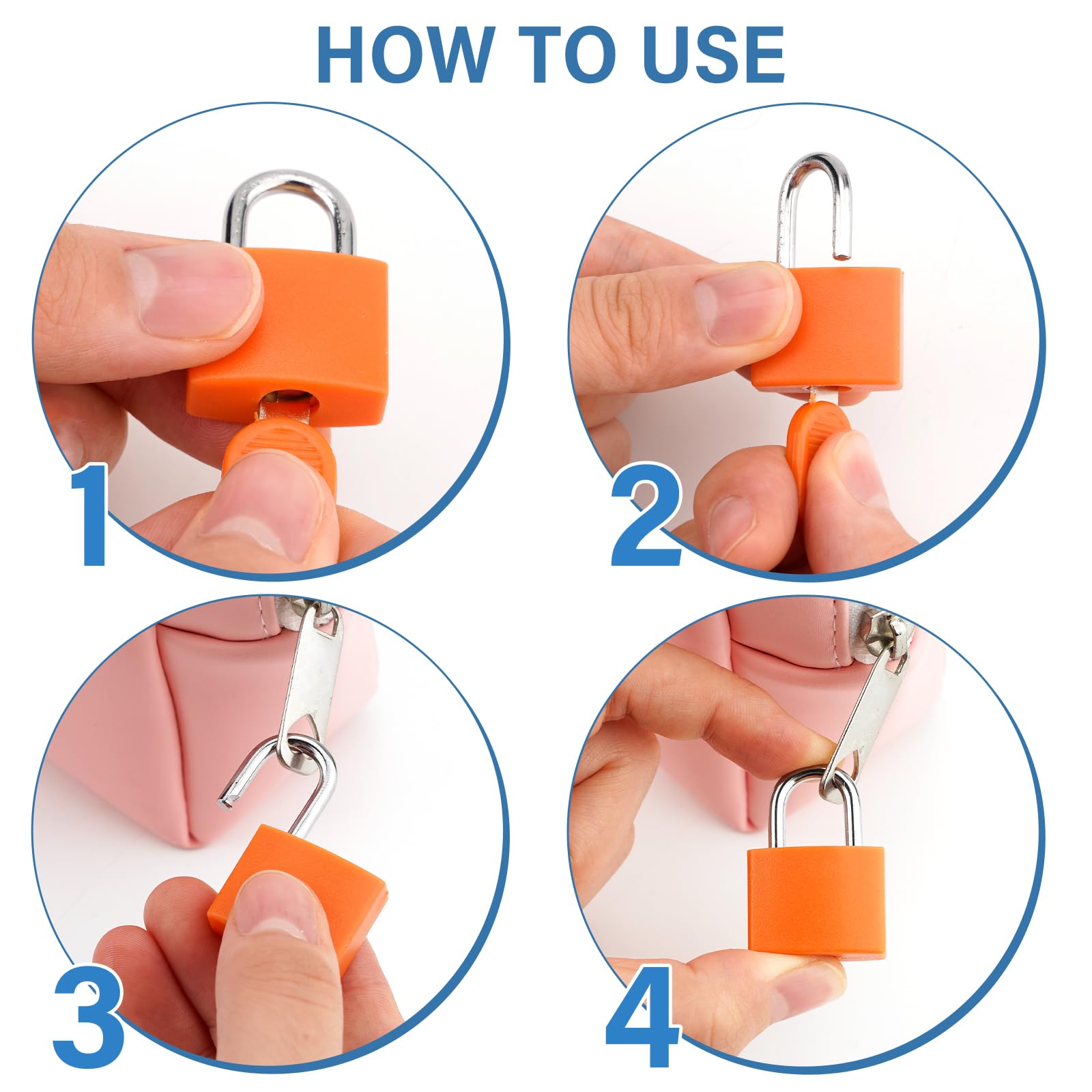 HOW TO USE

1

2

3

4