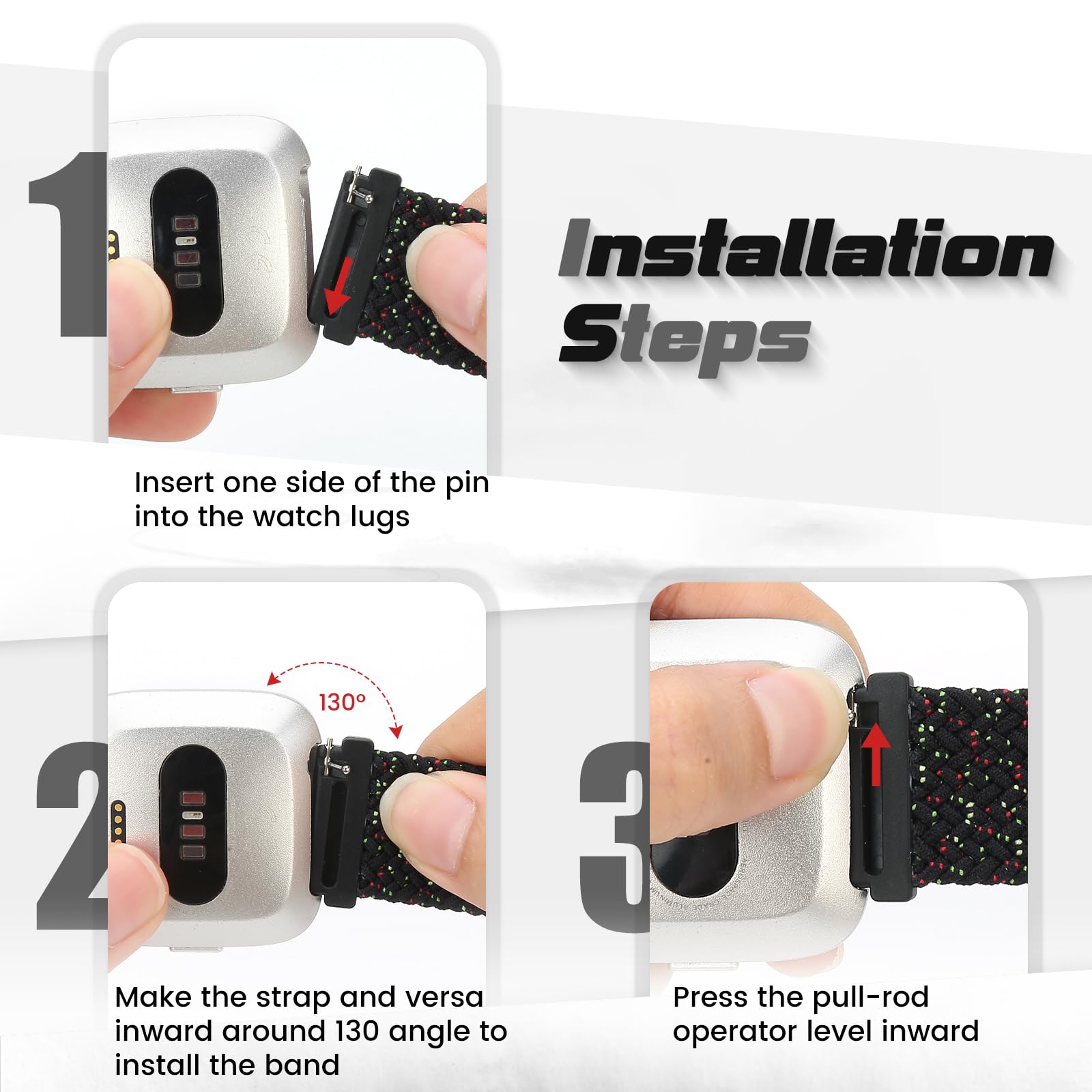 1

Installation Steps

Insert one side of the pin into the watch lugs

2

130°

Make the strap and versa inward around 130 angle to install the band

3

Press the pull-rod operator level inward