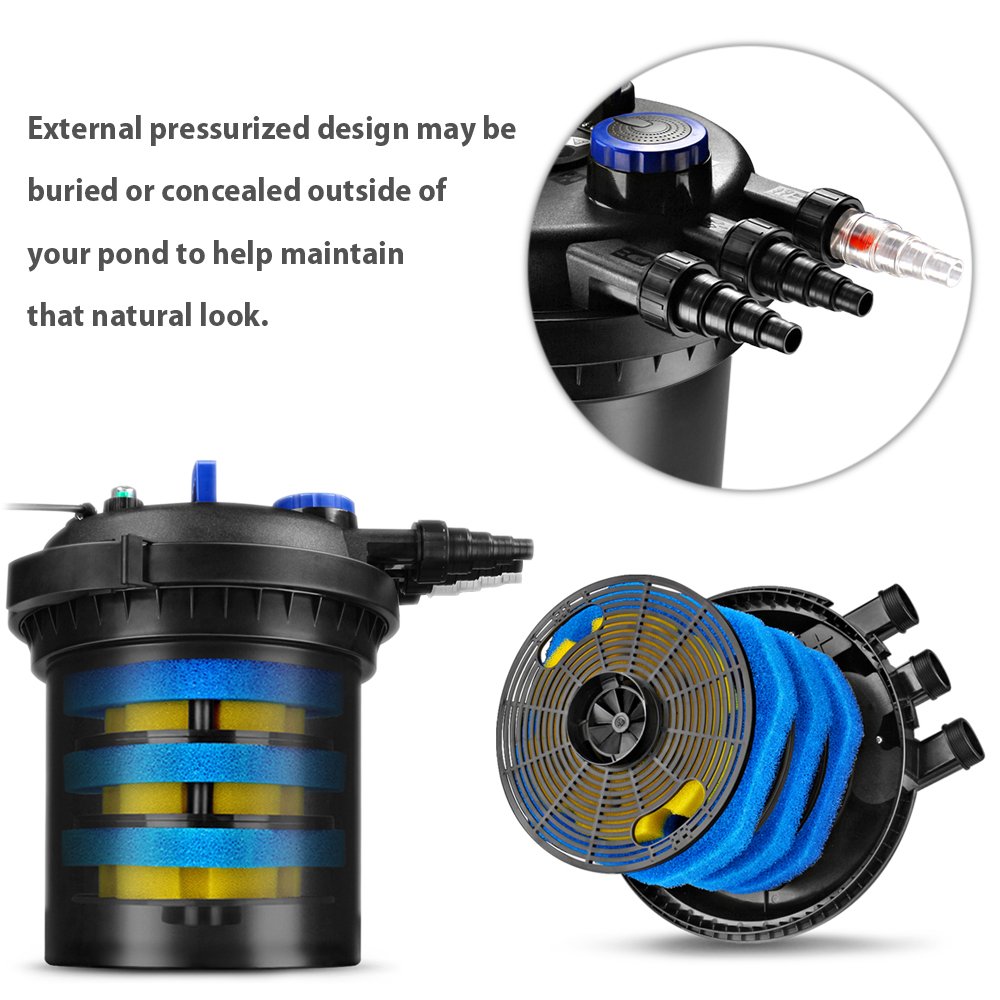 External pressurized design may be buried or concealed outside of your pond to help maintain that natural look.