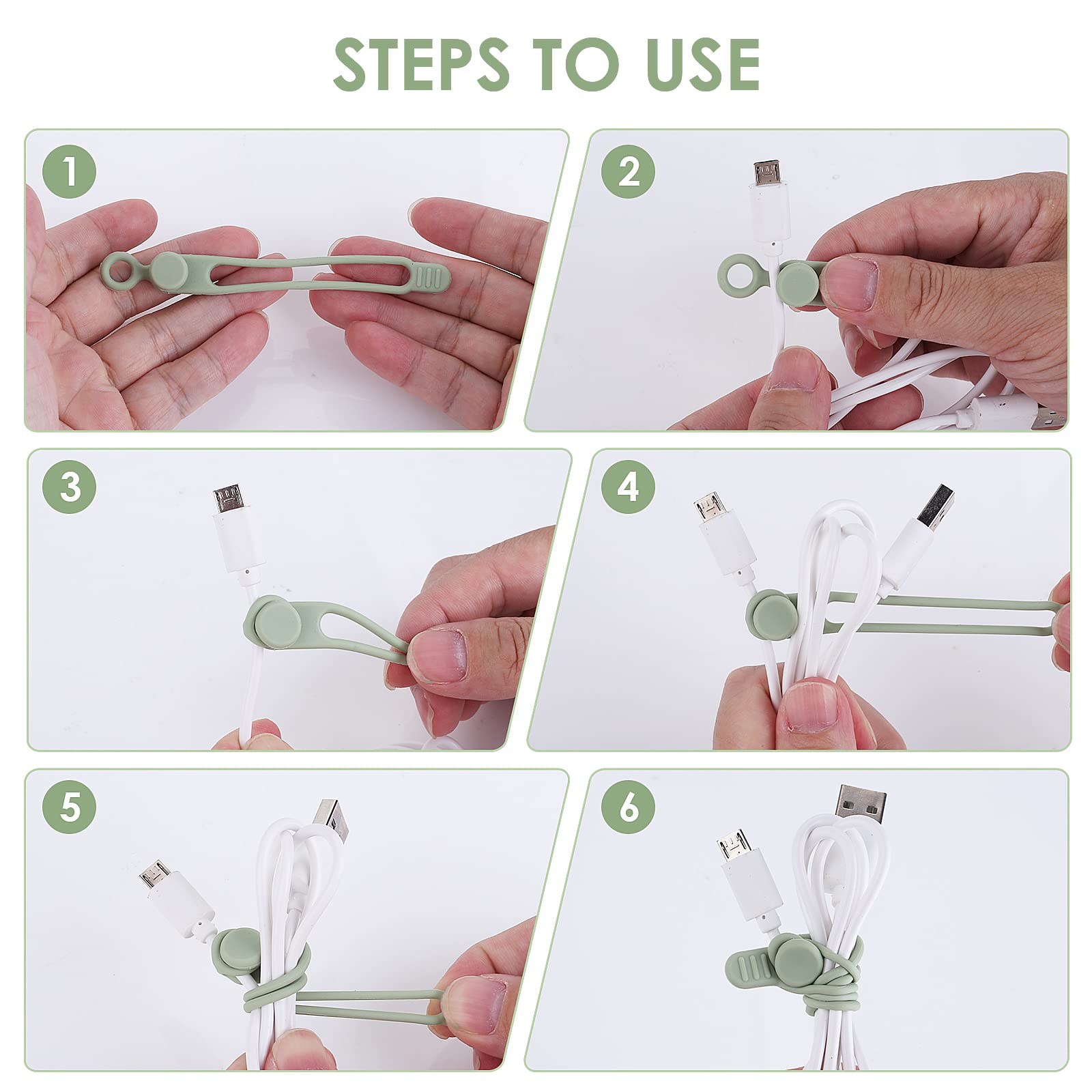 STEPS TO USE

1

2

3

4

5

6