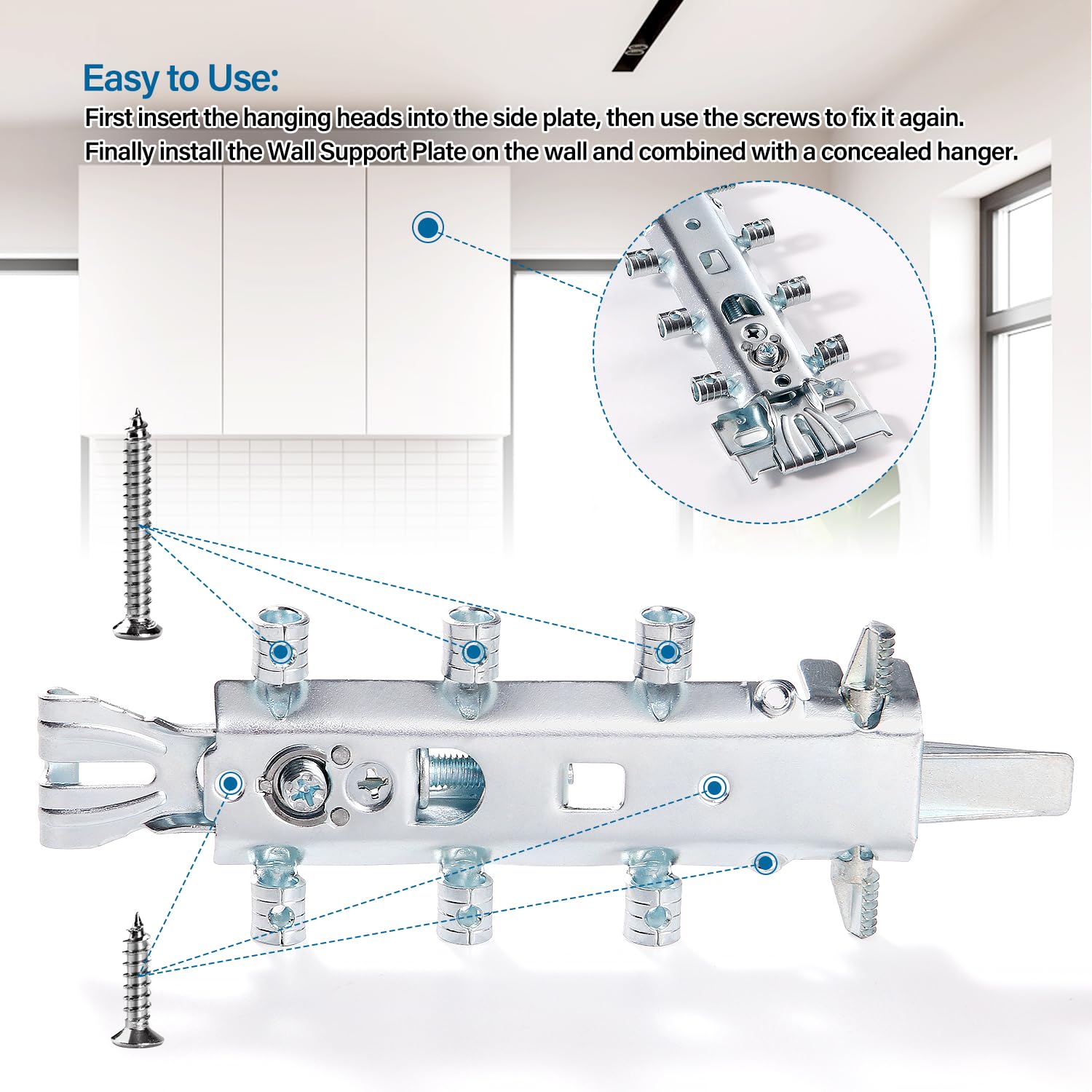 Easy to Use:
First insert the hanging heads into the side plate, then use the screws to fix it again.
Finally install the Wall Support Plate on the wall and combined with a concealed hanger.