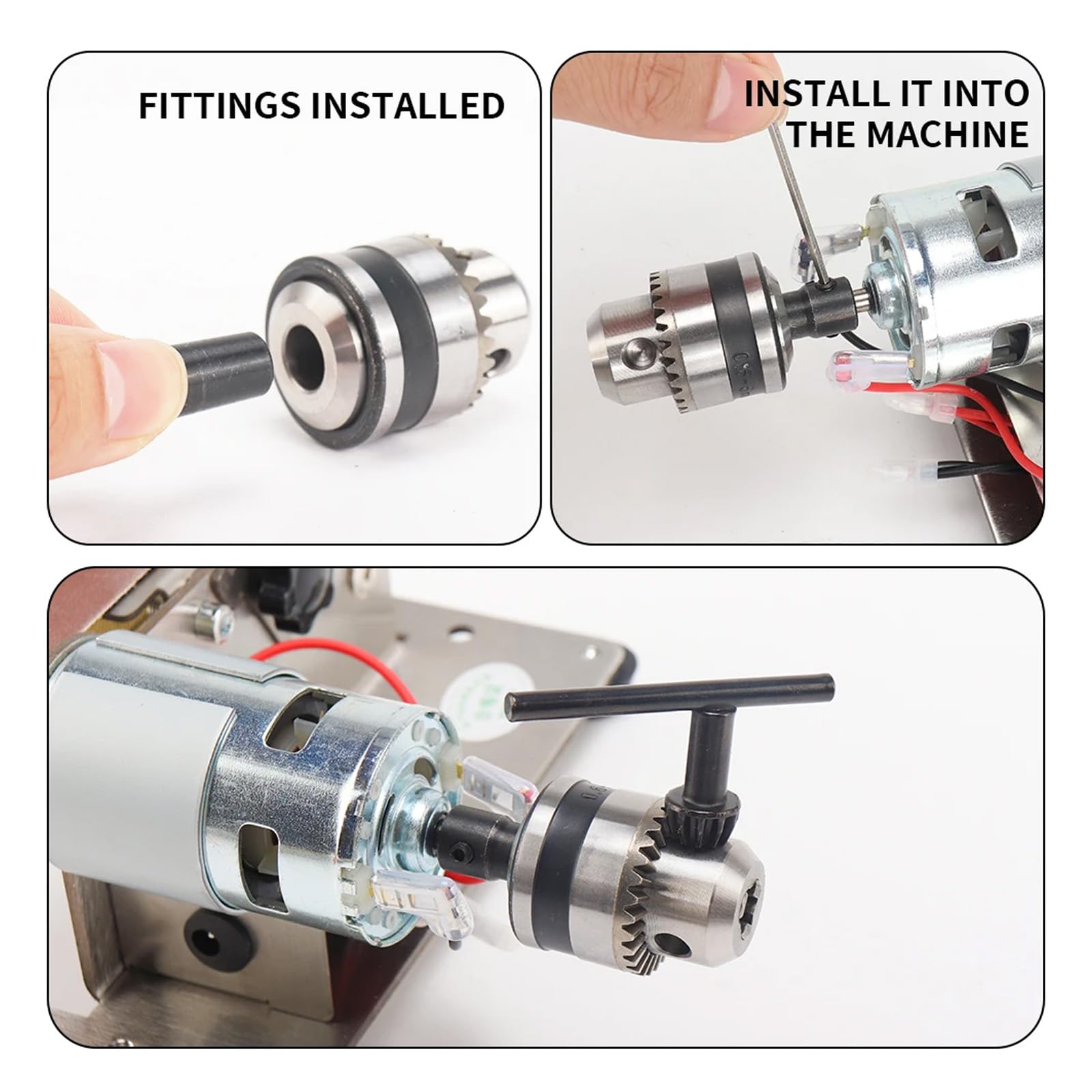 FITTINGS INSTALLED

INSTALL IT INTO THE MACHINE