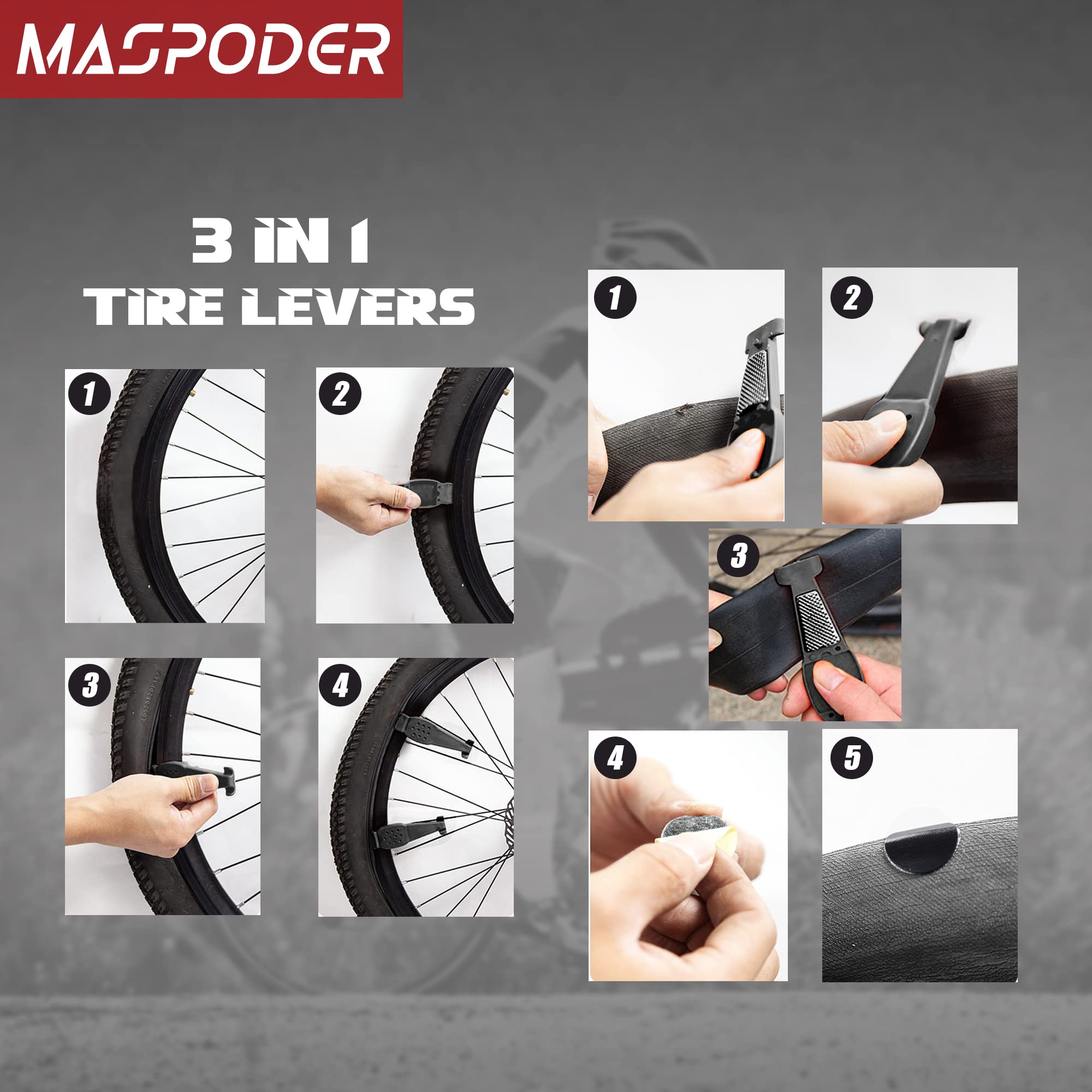 MASPODER

3 IN 1
TIRE LEVERS

1

2

3

4

1

2

3

4

5