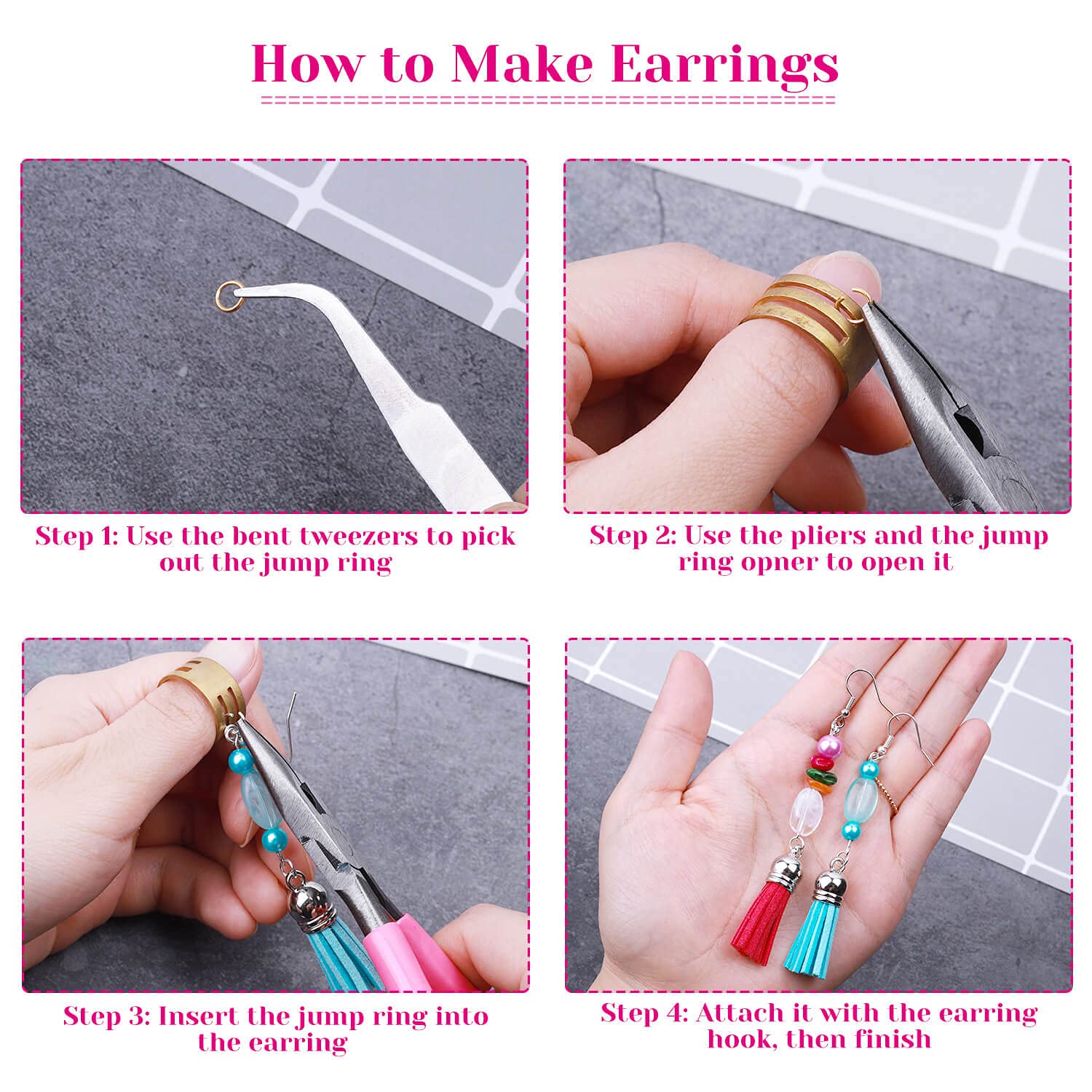 How to Make Earrings

Step 1: Use the bent tweezers to pick out the jump ring

Step 2: Use the pliers and the jump ring opner to open it

Step 3: Insert the jump ring into the earring

Step 4: Attach it with the earring hook, then finish