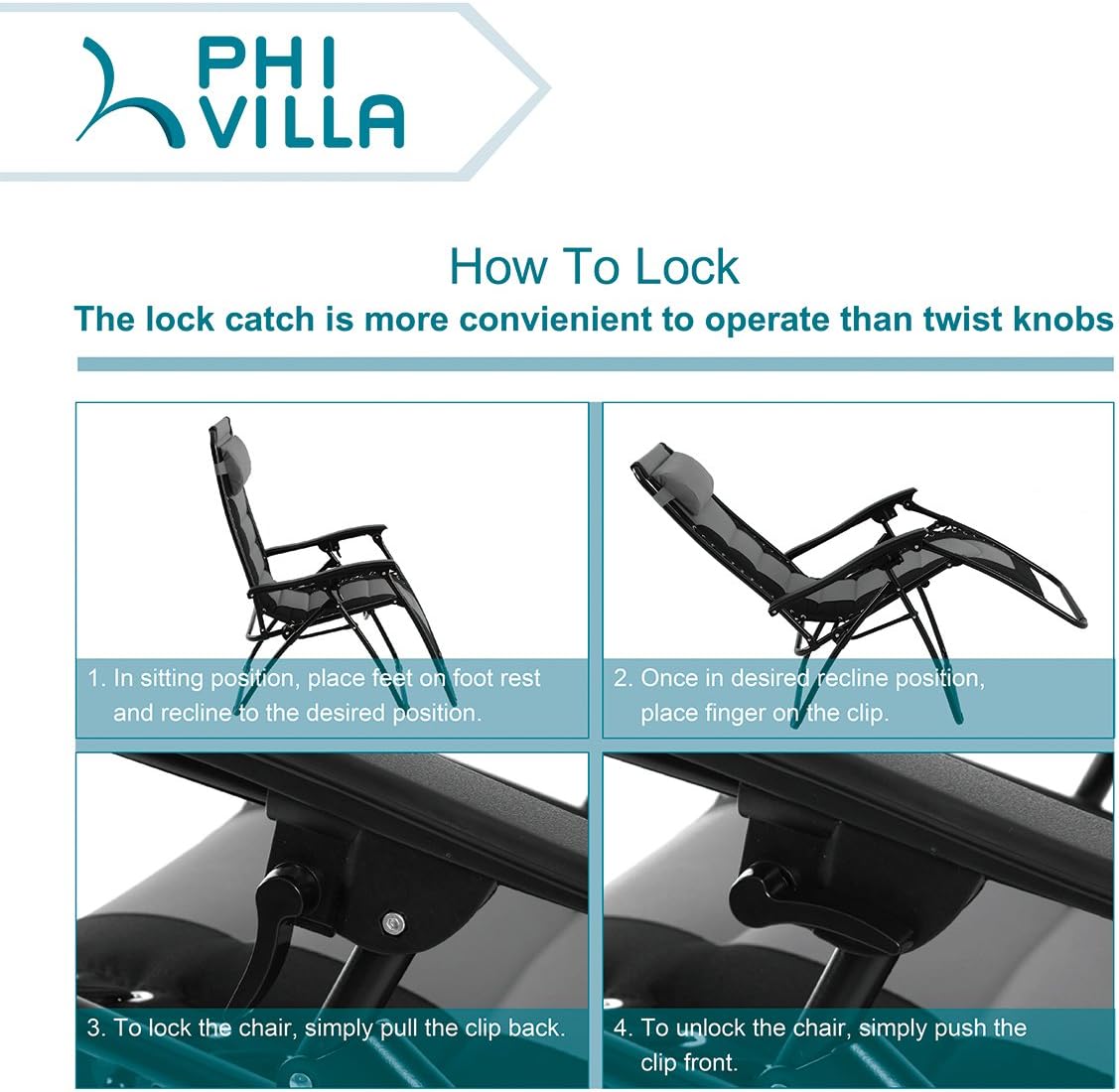 PHI VILLA

How To Lock

The lock catch is more convienient to operate than twist knobs

1. In sitting position, place feet on foot rest and recline to the desired position.

2. Once in desired recline position, place finger on the clip.

3. To lock the chair, simply pull the clip back.

4. To unlock the chair, simply push the clip front.