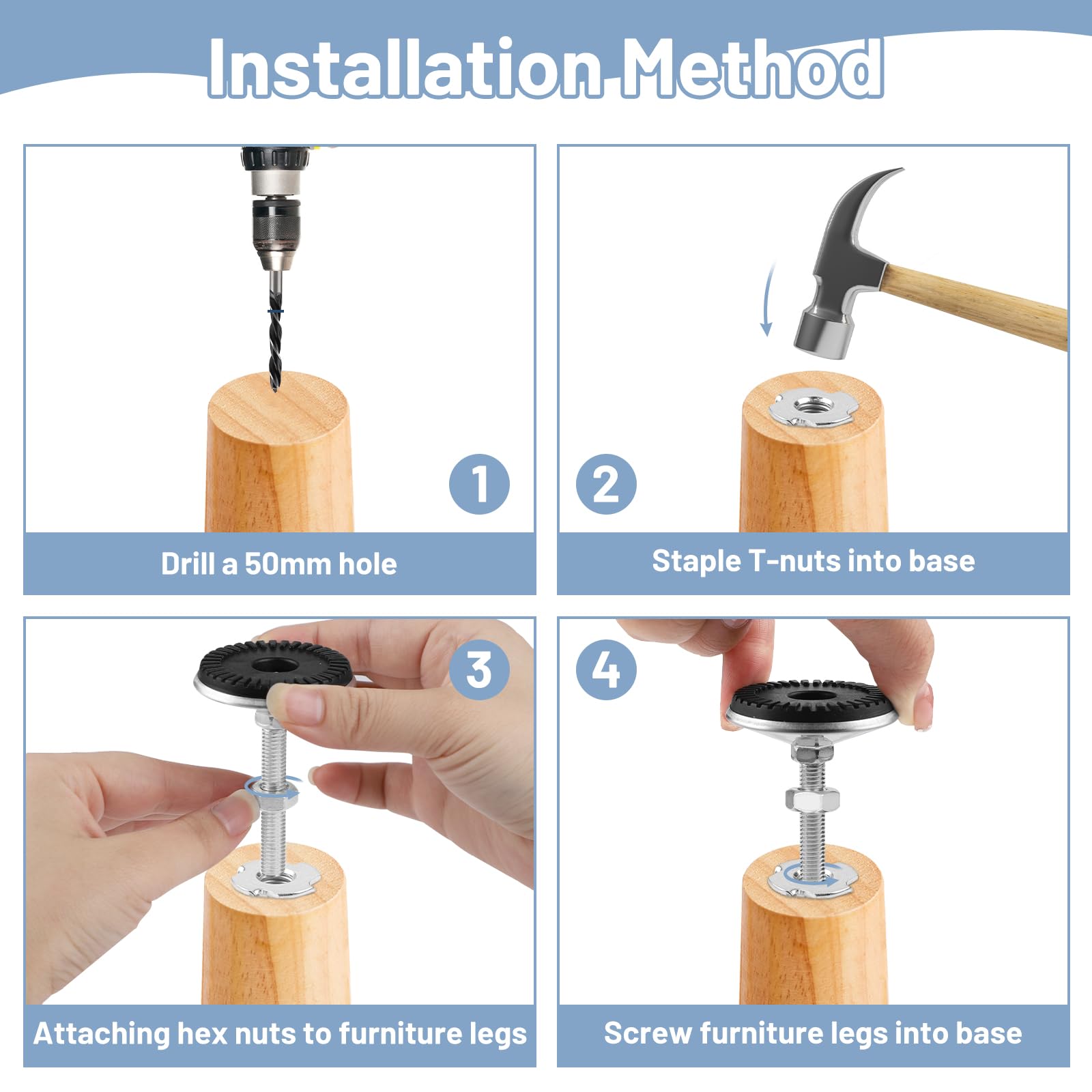 Installation Method

1

Drill a 50mm hole

2

Staple T-nuts into base

3

Attaching hex nuts to furniture legs

4

Screw furniture legs into base