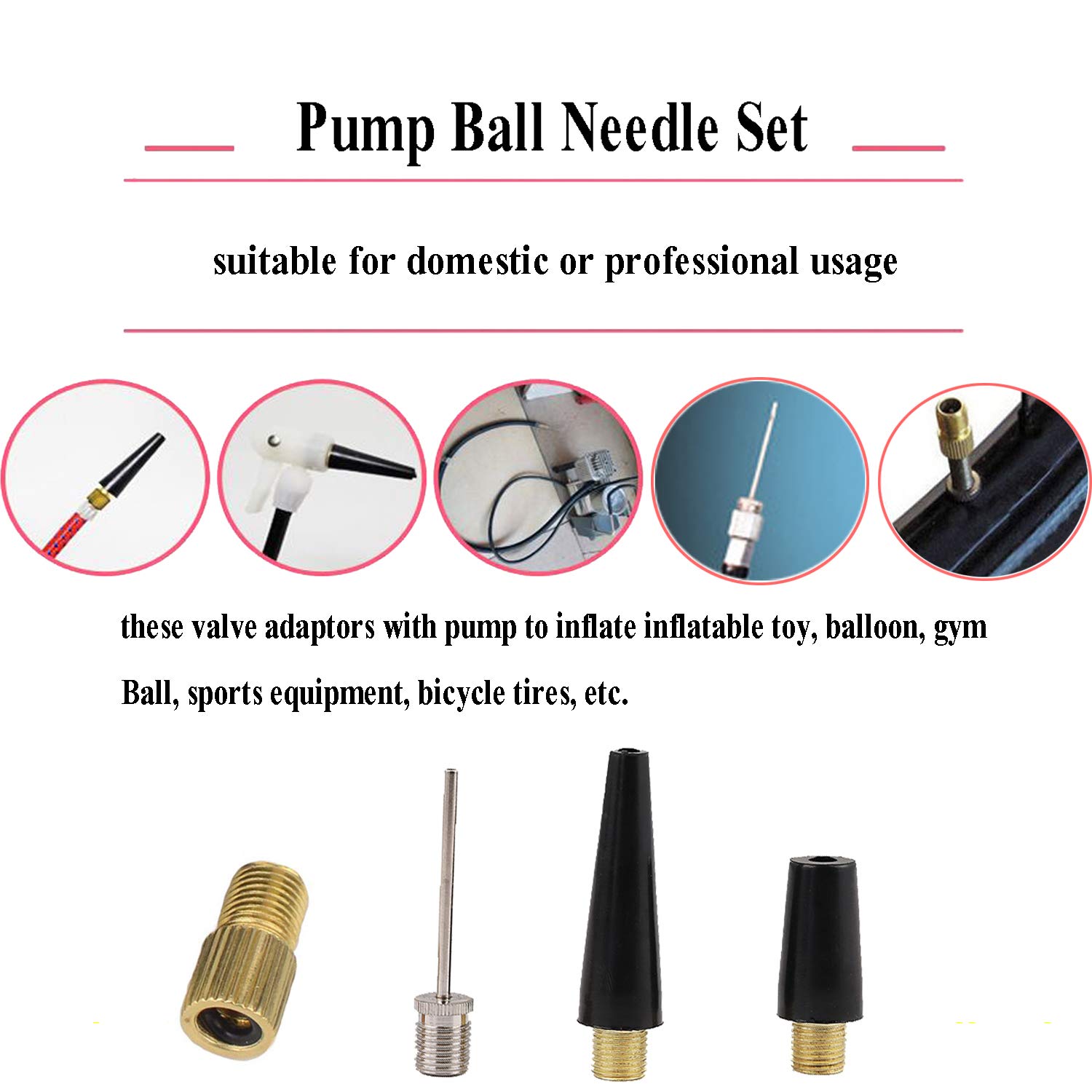 Pump Ball Needle Set

suitable for domestic or professional usage

these valve adaptors with pump to inflate inflatable toy, balloon, gym Ball, sports equipment, bicycle tires, etc.