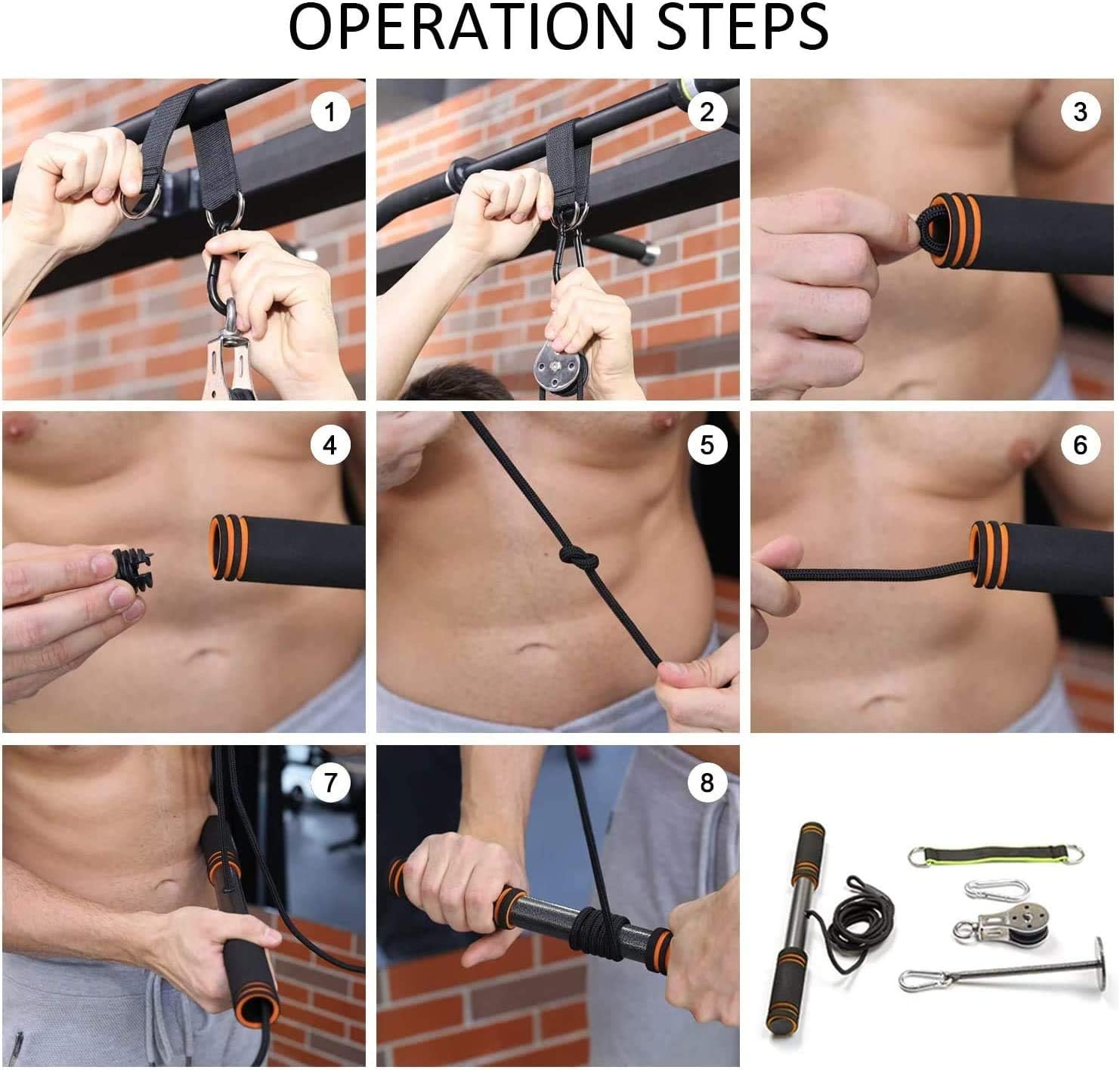 OPERATION STEPS

1

2

3

4

5

6

7

8