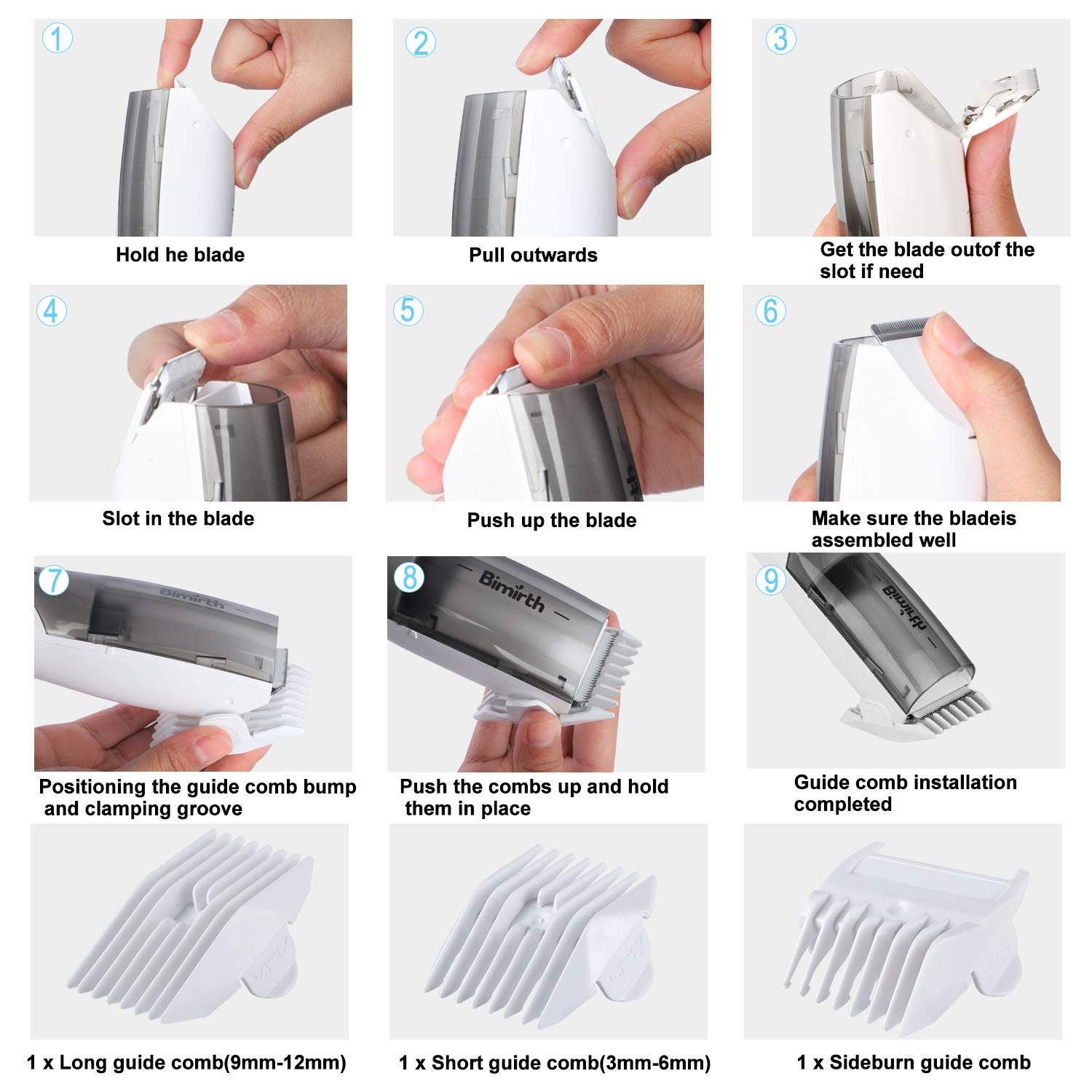 1
Hold he blade

2
Pull outwards

3
Get the blade outof the slot if need

4
Slot in the blade

5
Push up the blade

6
Make sure the bladeis assembled well

7
Bimirth
Positioning the guide comb bump and clamping groove

8
Bimirth
Push the combs up and hold them in place

9
Bimirth
Guide comb installation completed

1 x Long guide comb(9mm-12mm)

1 x Short guide comb(3mm-6mm)

1 x Sideburn guide comb