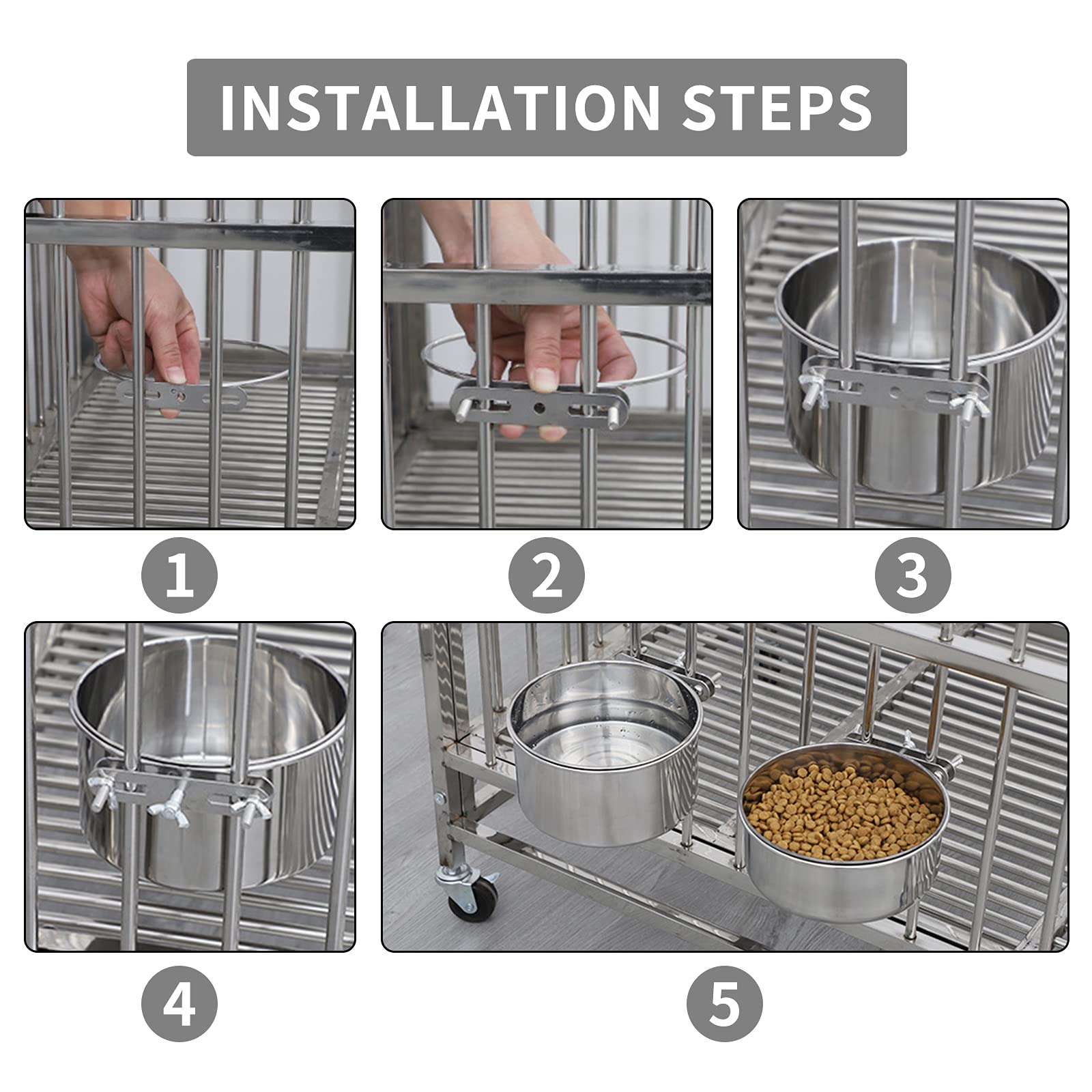 INSTALLATION STEPS

1

2

3

4

5