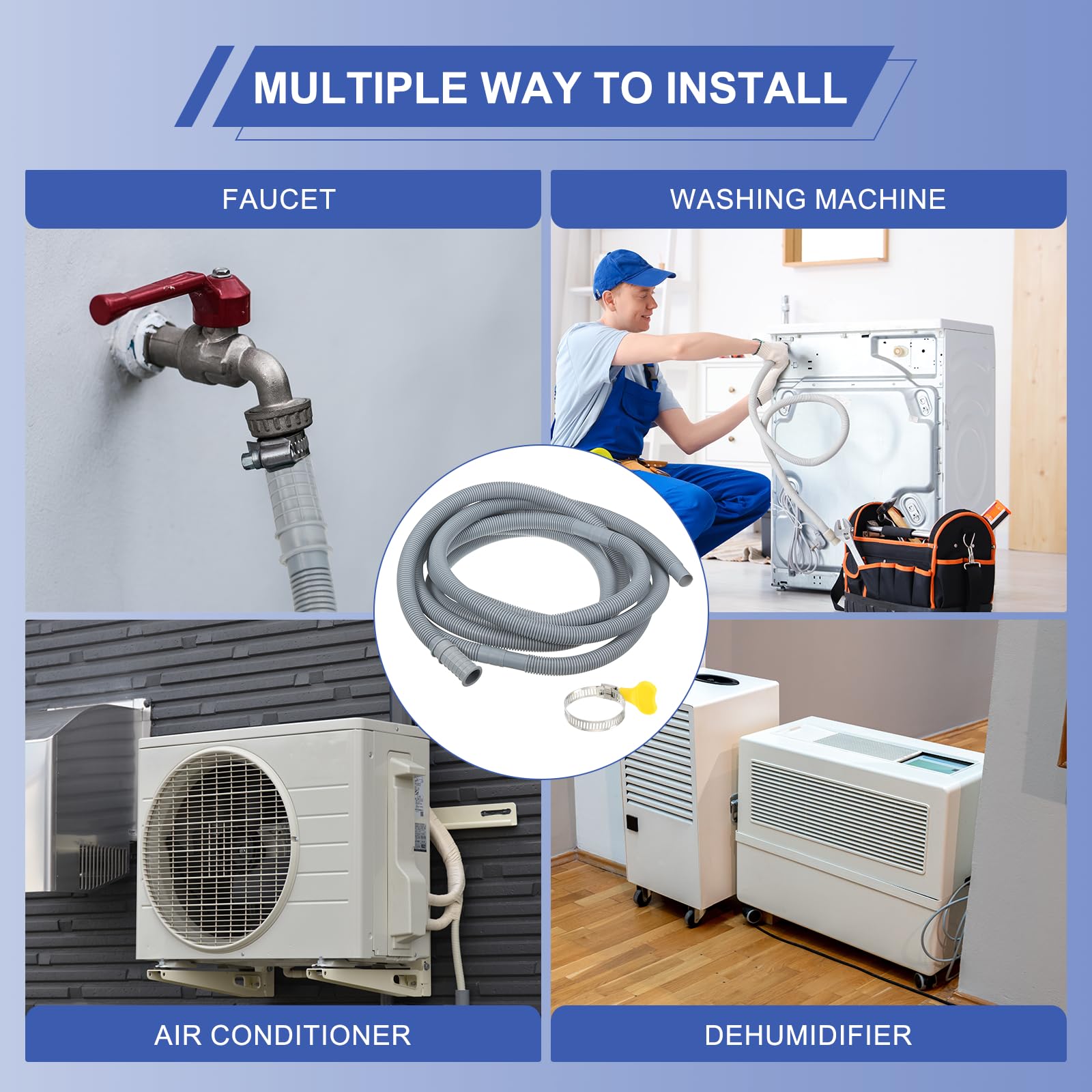 MULTIPLE WAY TO INSTALL

FAUCET

WASHING MACHINE

AIR CONDITIONER

DEHUMIDIFIER