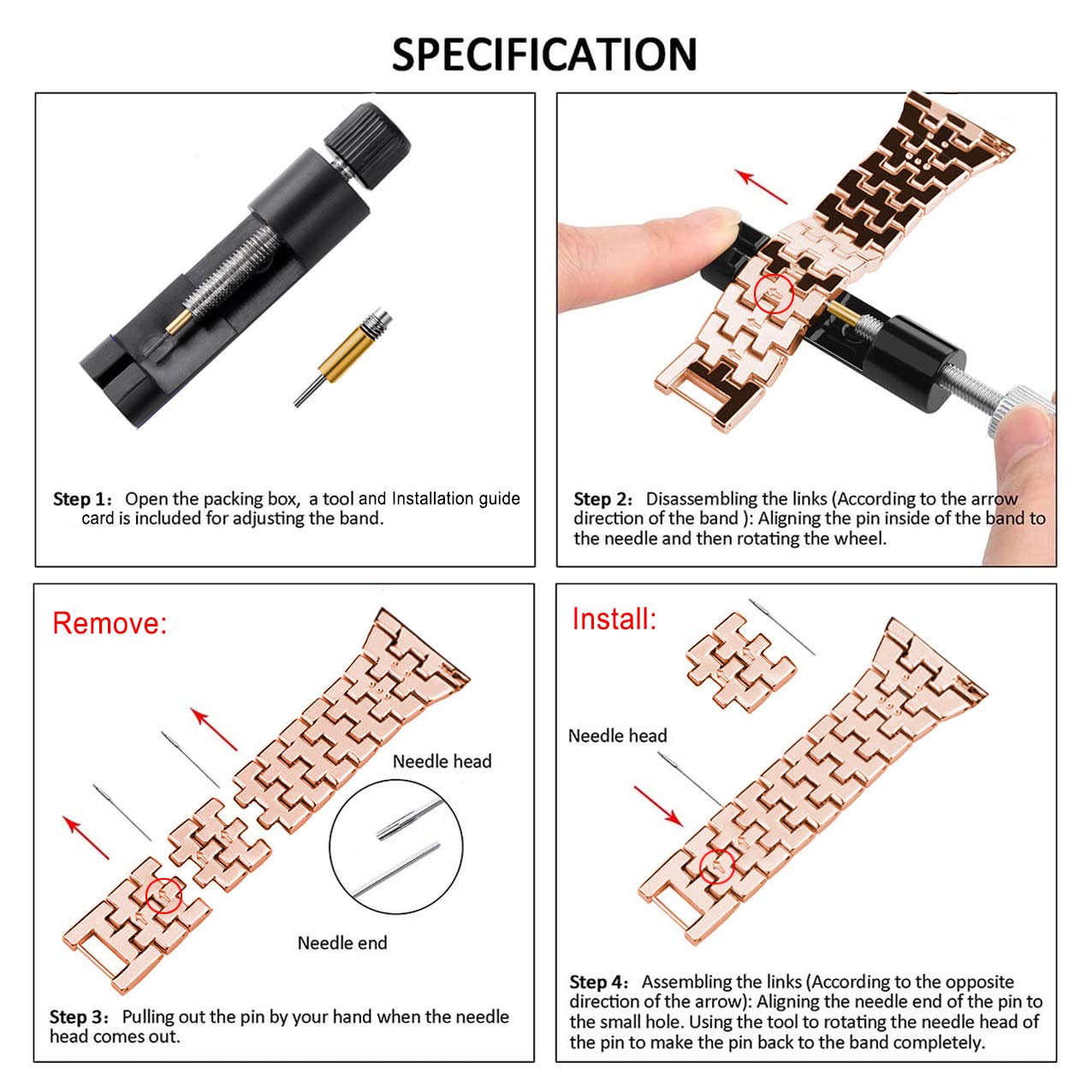 SPECIFICATION

Step 1: Open the packing box, a tool and Installation guide card is included for adjusting the band.

Step 2: Disassembling the links (According to the arrow direction of the band ): Aligning the pin inside of the band to the needle and then rotating the wheel.

Remove:

Needle head

Needle end

Step 3: Pulling out the pin by your hand when the needle head comes out.

Install:

Needle head

Step 4: Assembling the links (According to the opposite direction of the arrow): Aligning the needle end of the pin to the small hole. Using the tool to rotating the needle head of the pin to make the pin back to the band completely.