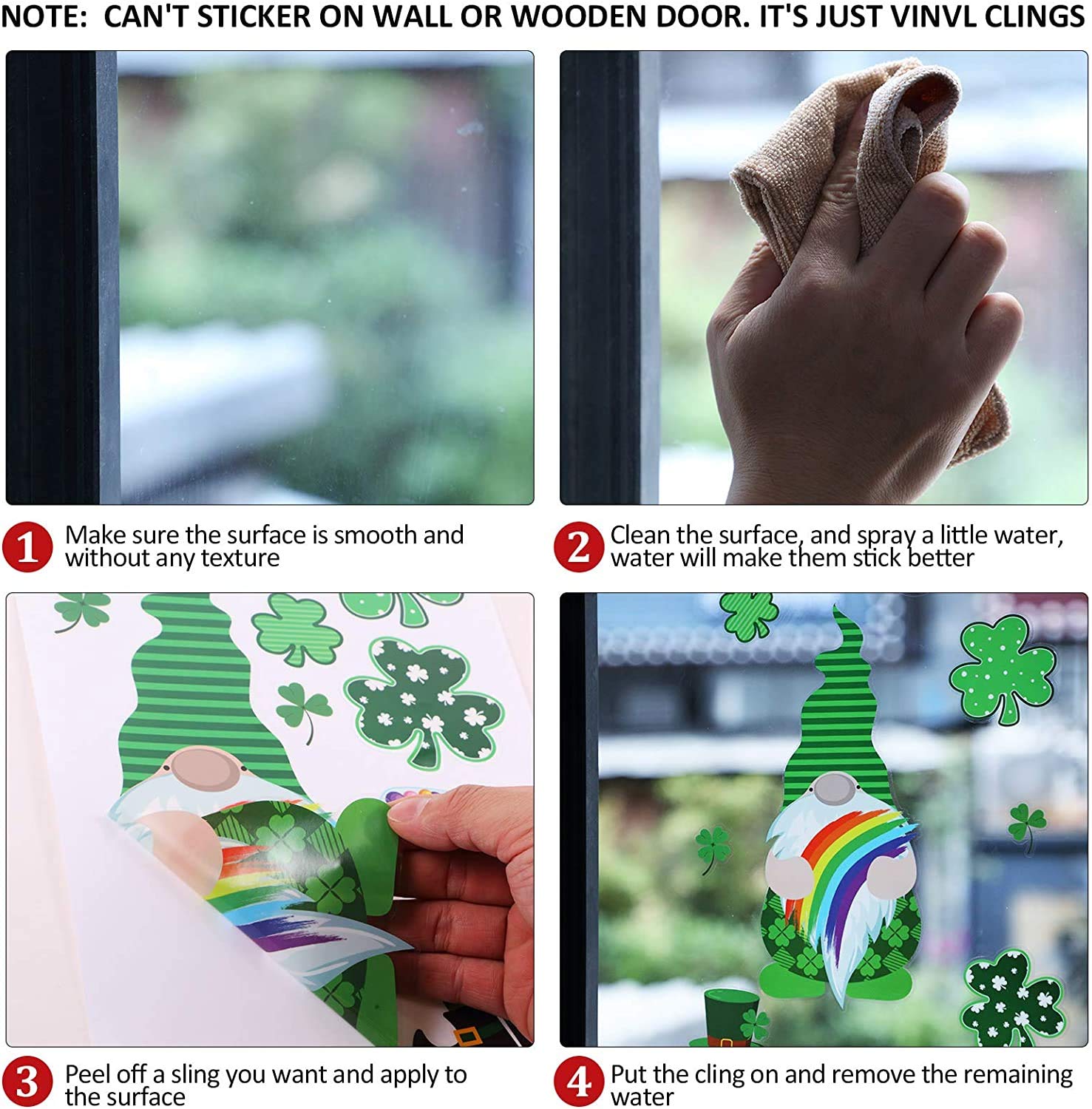 NOTE: CAN'T STICKER ON WALL OR WOODEN DOOR. IT'S JUST VINVL CLINGS

1 Make sure the surface is smooth and without any texture

2 Clean the surface, and spray a little water, water will make them stick better

3 Peel off a sling you want and apply to the surface

4 Put the cling on and remove the remaining water