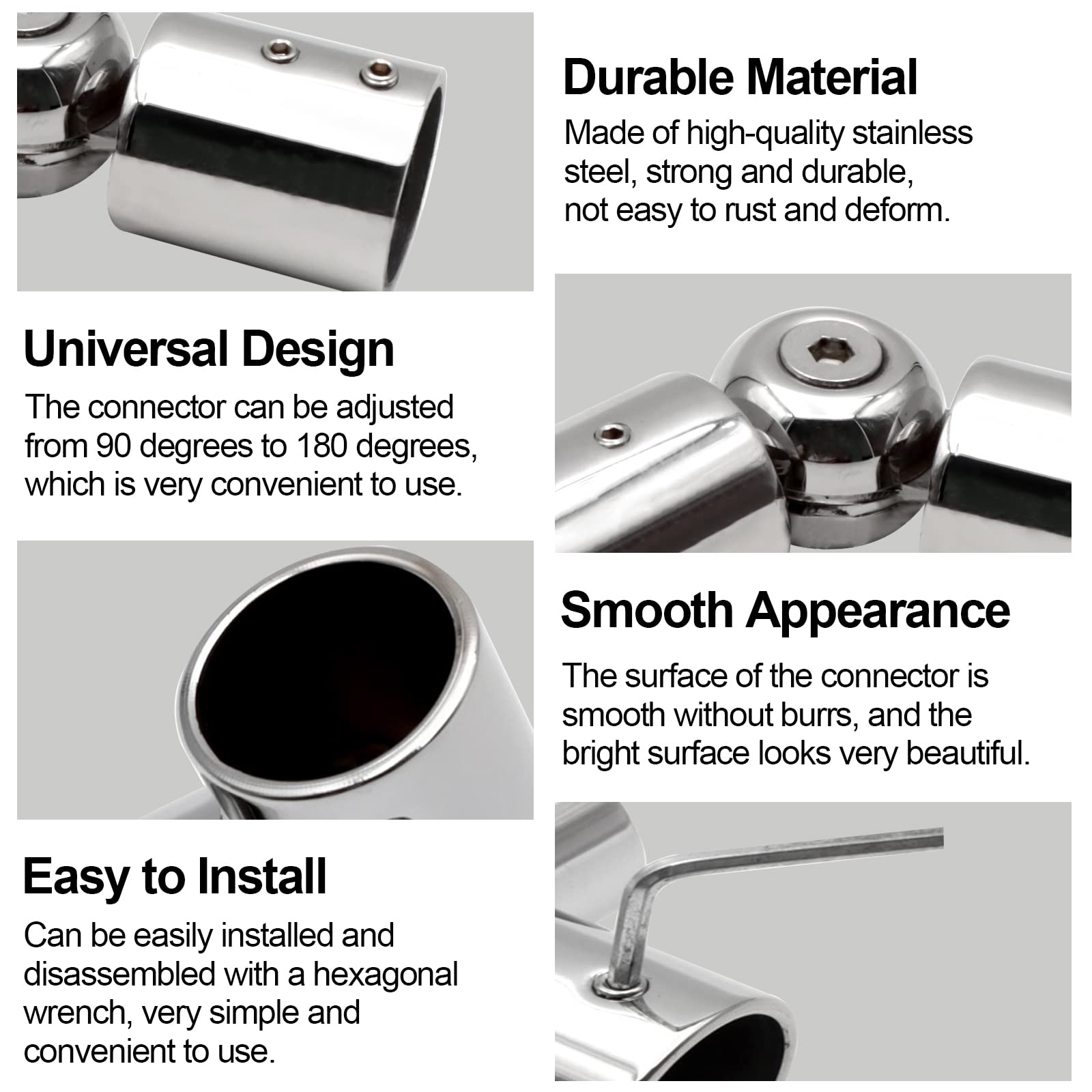 Durable Material

Made of high-quality stainless steel, strong and durable, not easy to rust and deform.

Universal Design

The connector can be adjusted from 90 degrees to 180 degrees, which is very convenient to use.

Smooth Appearance

The surface of the connector is smooth without burrs, and the bright surface looks very beautiful.

Easy to Install

Can be easily installed and disassembled with a hexagonal wrench, very simple and convenient to use.