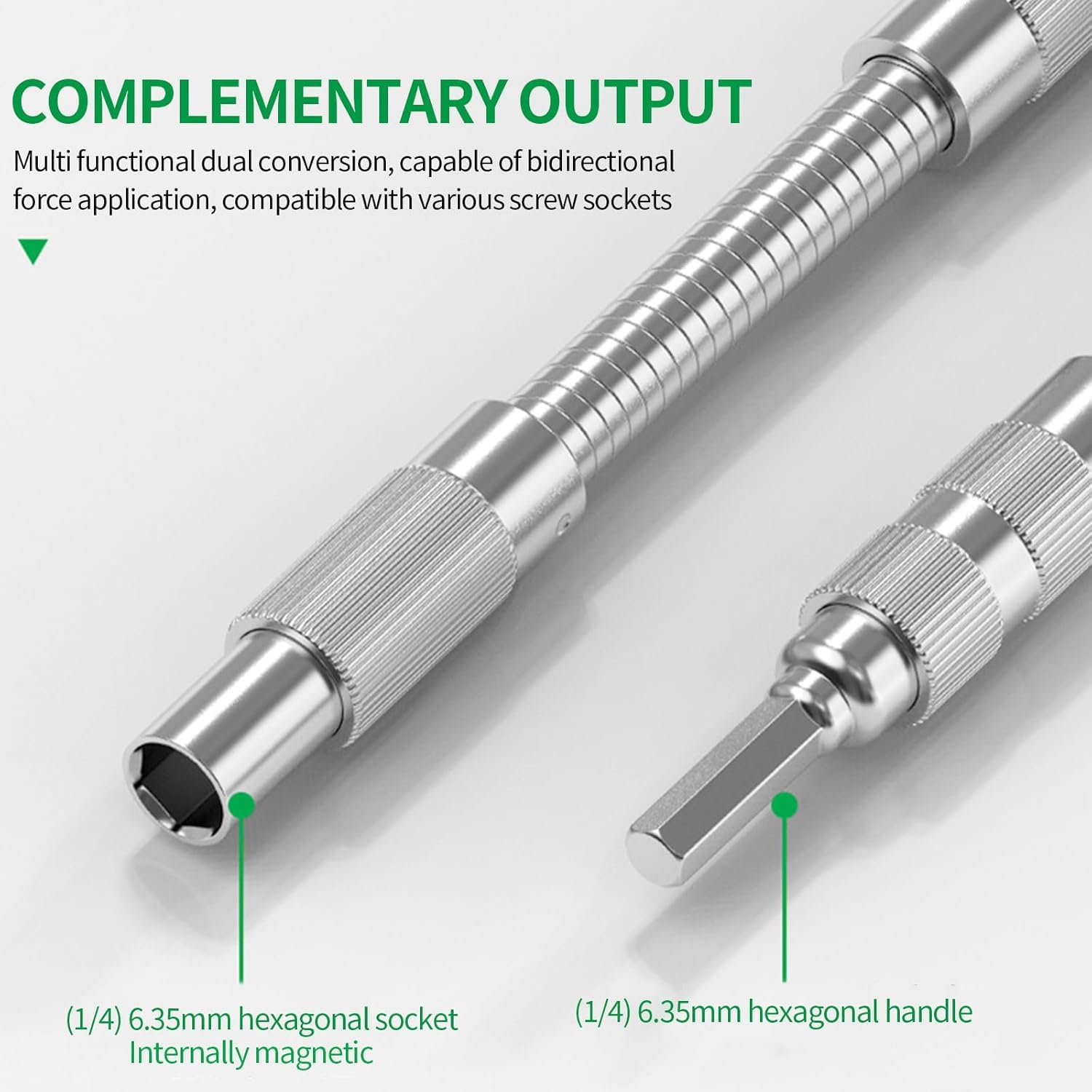 COMPLEMENTARY OUTPUT

Multi functional dual conversion, capable of bidirectional force application, compatible with various screw sockets

(1/4) 6.35mm hexagonal socket
Internally magnetic

(1/4) 6.35mm hexagonal handle