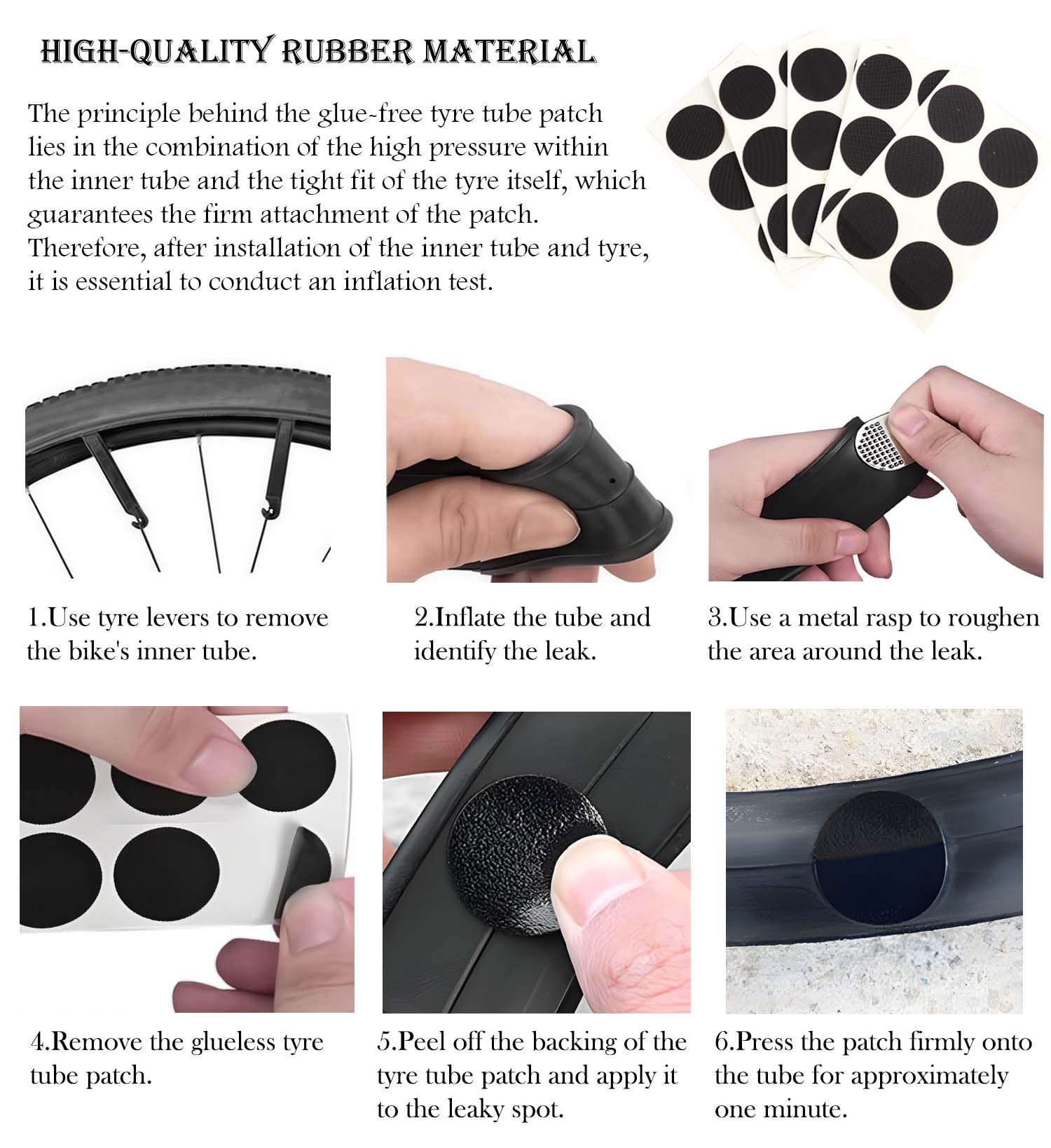 HIGH-QUALITY RUBBER MATERIAL

The principle behind the glue-free tyre tube patch lies in the combination of the high pressure within the inner tube and the tight fit of the tyre itself, which guarantees the firm attachment of the patch. Therefore, after installation of the inner tube and tyre, it is essential to conduct an inflation test.

1.Use tyre levers to remove the bike's inner tube.

2.Inflate the tube and identify the leak.

3.Use a metal rasp to roughen the area around the leak.

4.Remove the glueless tyre tube patch.

5.Peel off the backing of the tyre tube patch and apply it to the leaky spot.

6.Press the patch firmly onto the tube for approximately one minute.