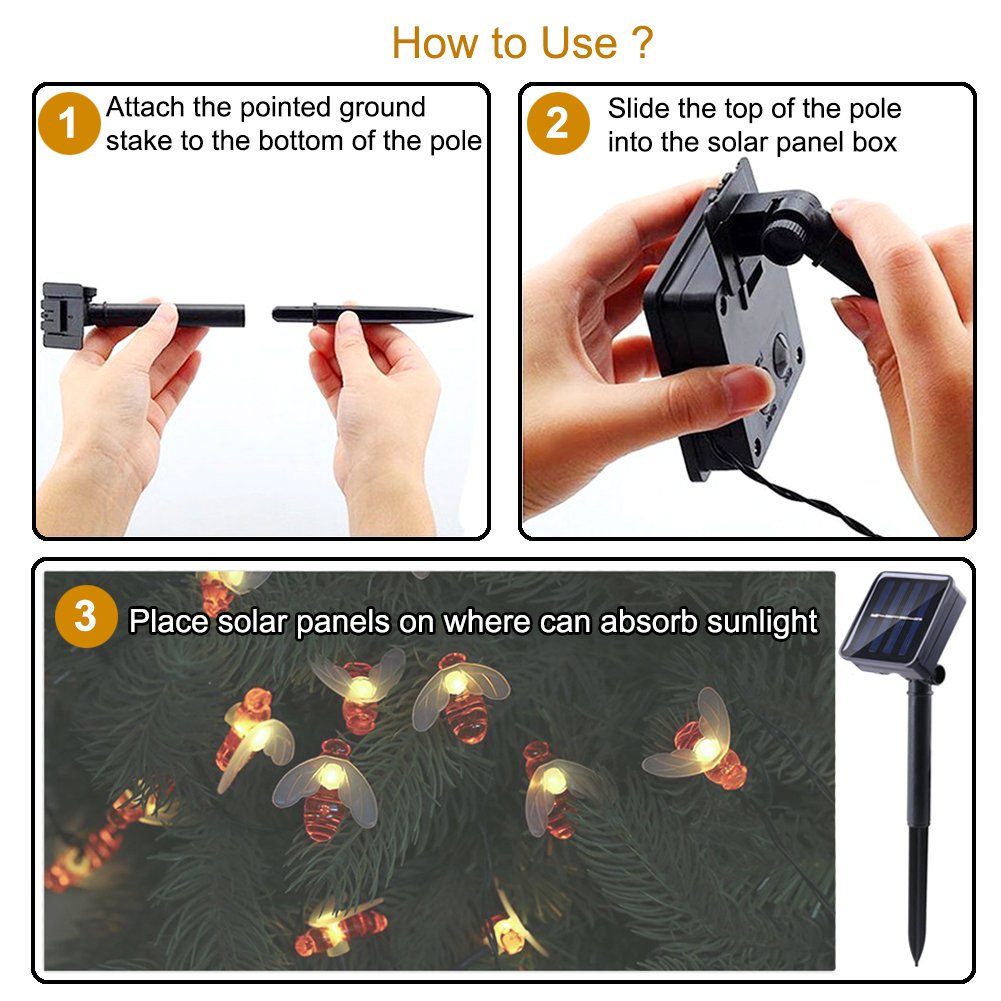 How to Use ?

1 Attach the pointed ground stake to the bottom of the pole

2 Slide the top of the pole into the solar panel box

3 Place solar panels on where can absorb sunlight