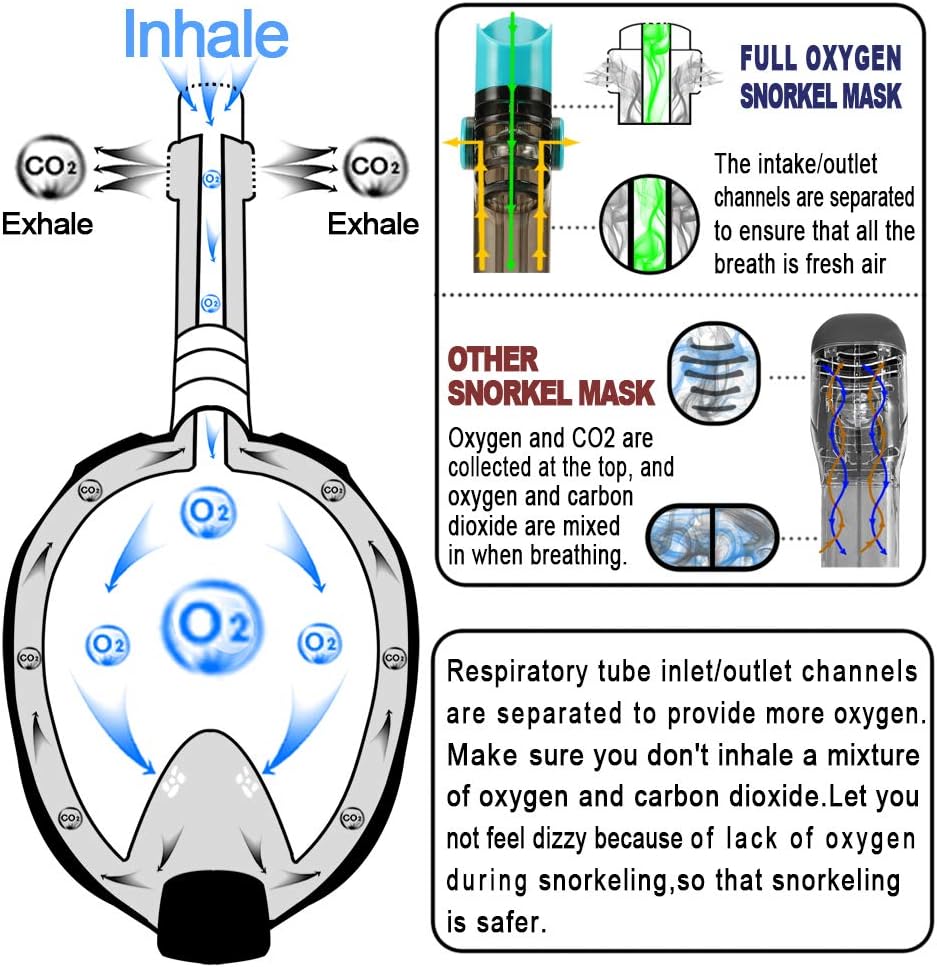 Inhale

$CO_2$
Exhale

$CO_2$
Exhale

$O_2$

$O_2$

$CO_2$

$CO_2$

$O_2$

$O_2$

$O_2$

$O_2$

$CO_2$

$CO_2$

$CO_2$

$CO_2$

FULL OXYGEN SNORKEL MASK

The intake/outlet channels are separated to ensure that all the breath is fresh air

OTHER SNORKEL MASK

Oxygen and CO2 are collected at the top, and oxygen and carbon dioxide are mixed in when breathing.

Respiratory tube inlet/outlet channels are separated to provide more oxygen. Make sure you don't inhale a mixture of oxygen and carbon dioxide.Let you not feel dizzy because of lack of oxygen during snorkeling,so that snorkeling is safer.