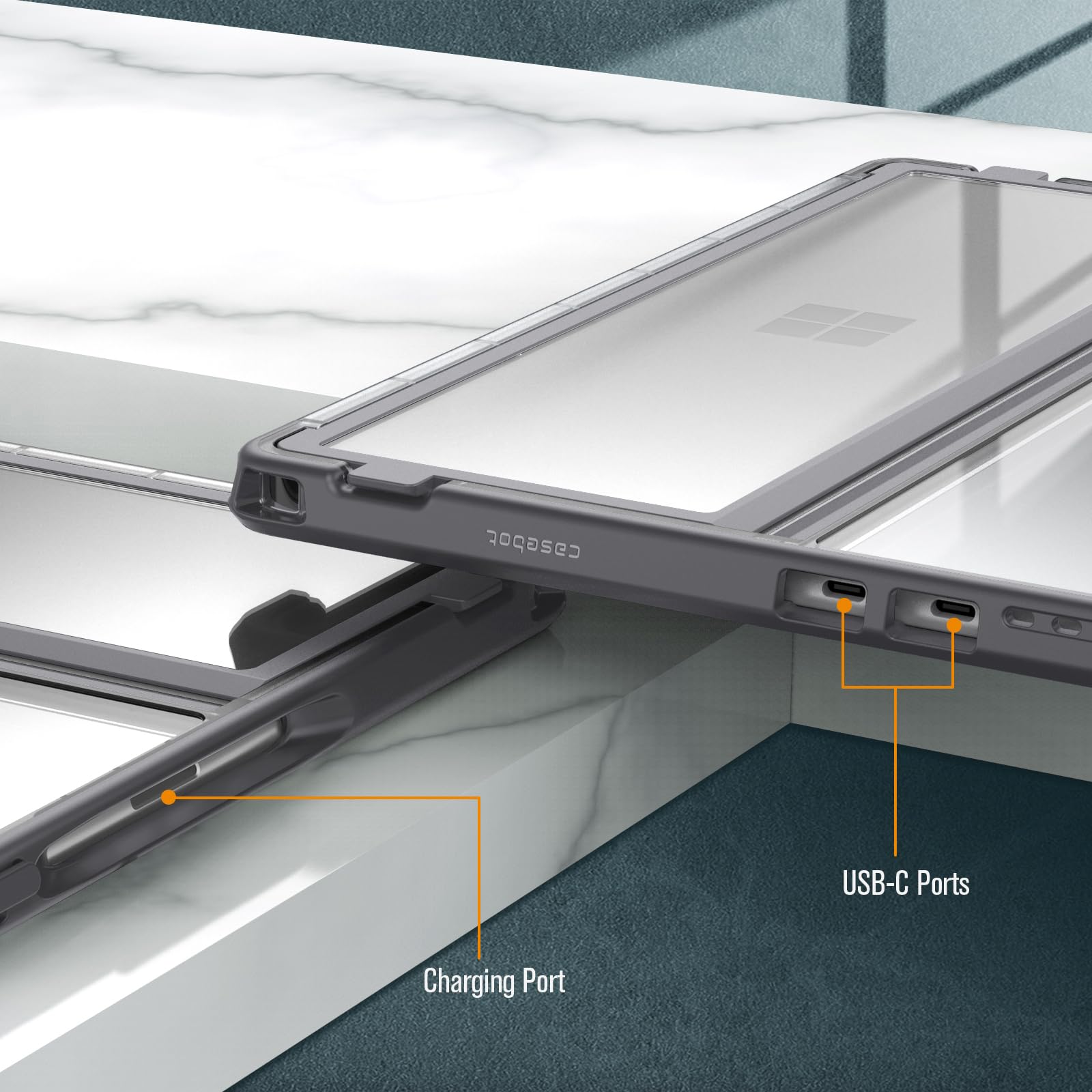 casebot

USB-C Ports

Charging Port