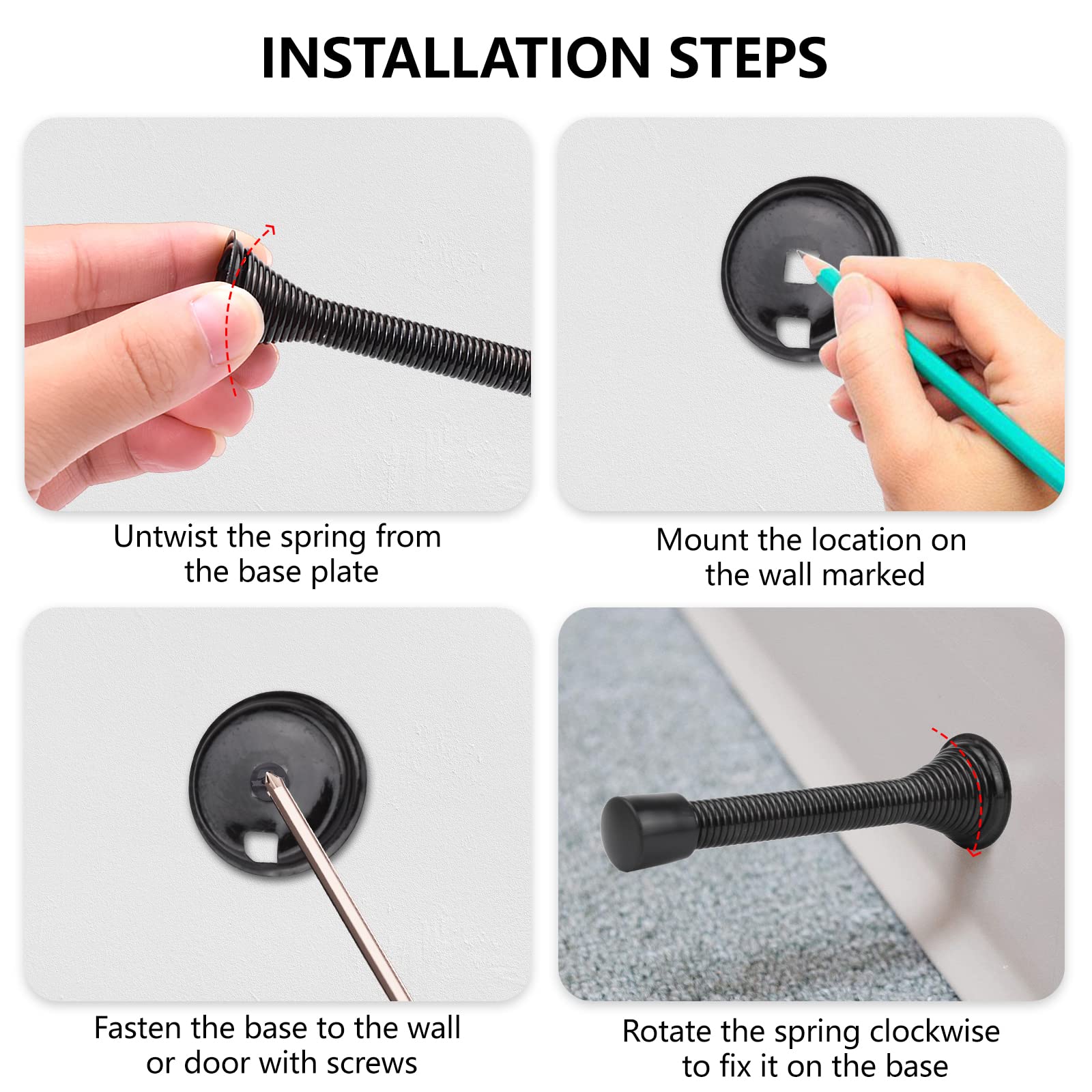 INSTALLATION STEPS

Untwist the spring from the base plate

Mount the location on the wall marked

Fasten the base to the wall or door with screws

Rotate the spring clockwise to fix it on the base