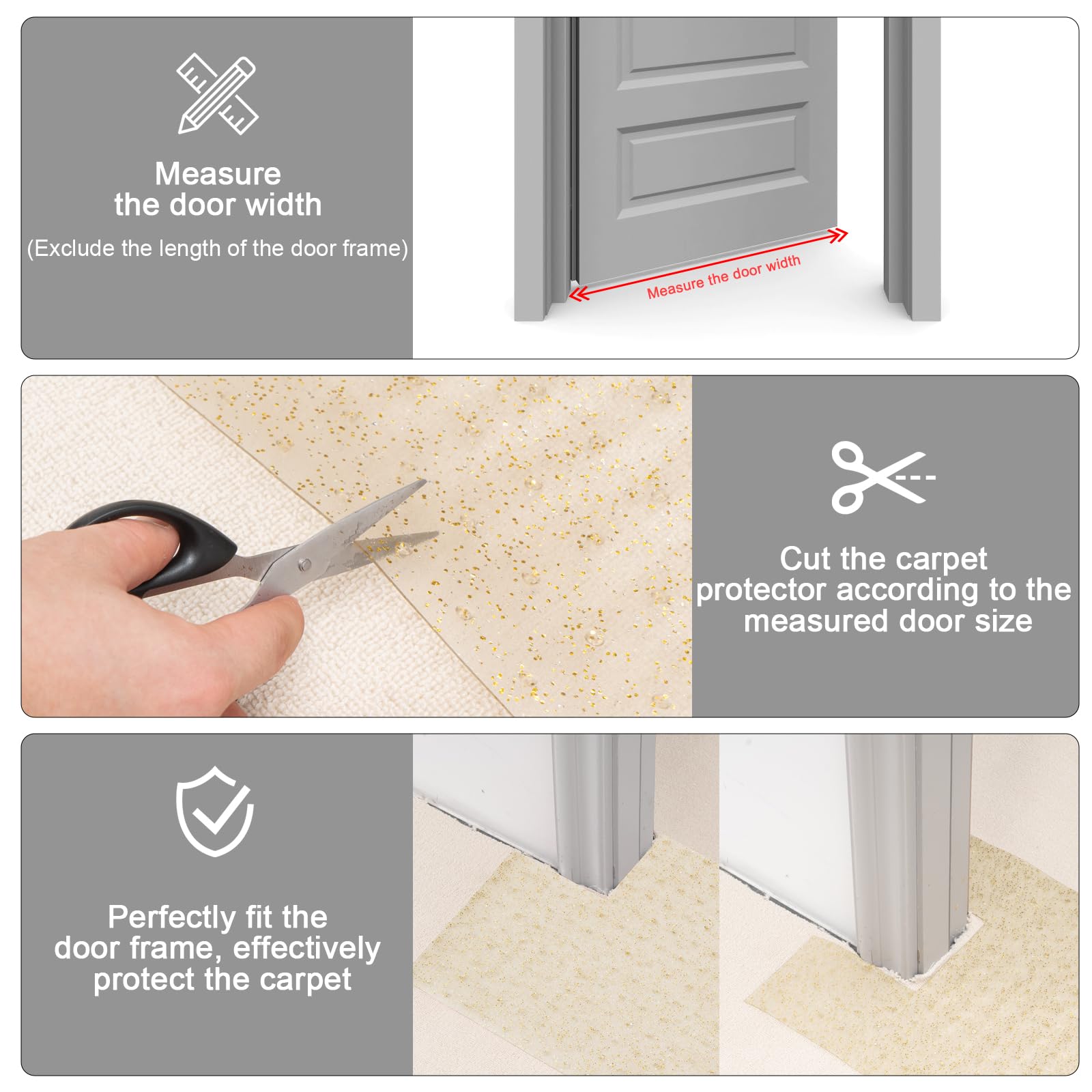 Measure the door width

(Exclude the length of the door frame)

Measure the door width

Cut the carpet protector according to the measured door size

Perfectly fit the door frame, effectively protect the carpet