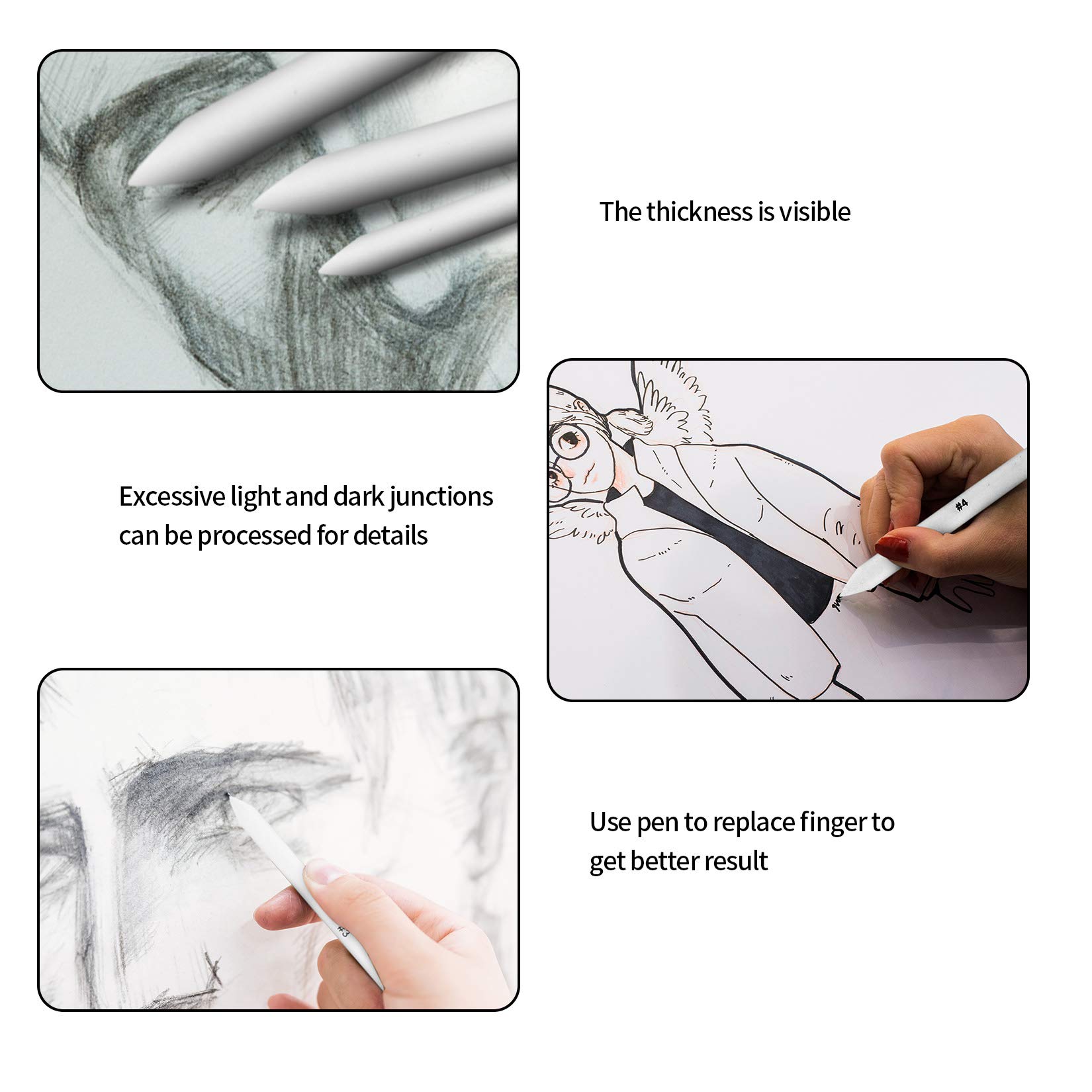 The thickness is visible

Excessive light and dark junctions can be processed for details

#4

Use pen to replace finger to get better result

#3