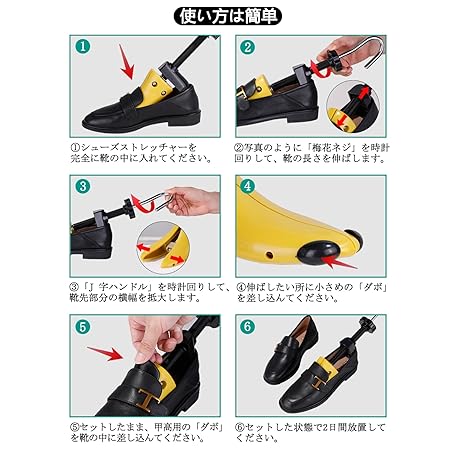 使い方は簡単

1

①シューズストレッチャーを完全に靴の中に入れてください。

2

②写真のように「梅花ネジ」を時計回りして、靴の長さを伸ばします。

3

③「J 字ハンドル」を時計回りして、靴先部分の横幅を拡大します。

4

④伸ばしたい所に小さめの「ダボ」を差し込んでください。

5

⑤セットしたまま、甲高用の「ダボ」を靴の中に差し込んでください。

6

⑥セットした状態で2日間放置してください。