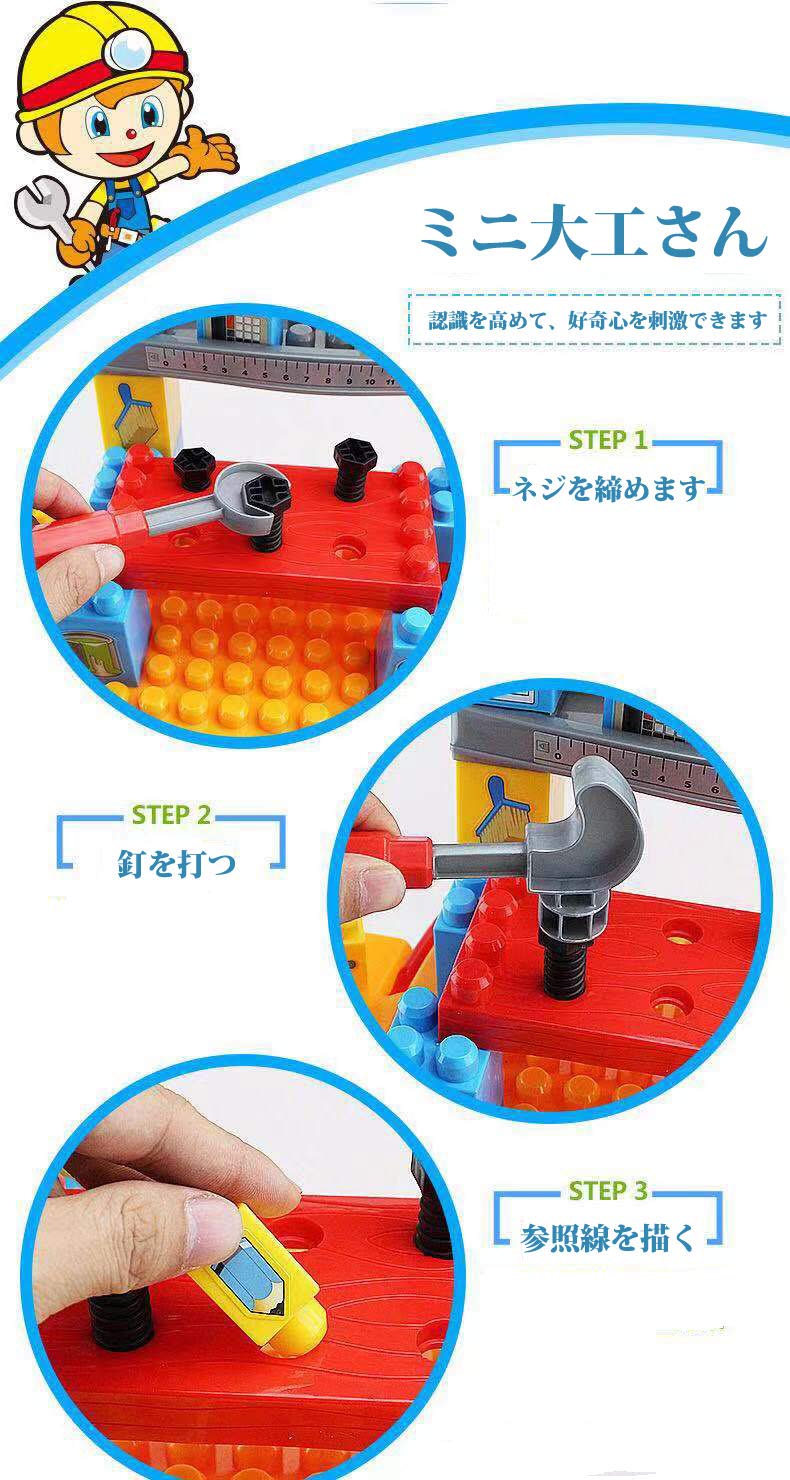 ミニ大工さん

認識を高めて、好奇心を刺激できます

STEP 1
ネジを締めます

STEP 2
釘を打つ

STEP 3
参照線を描く