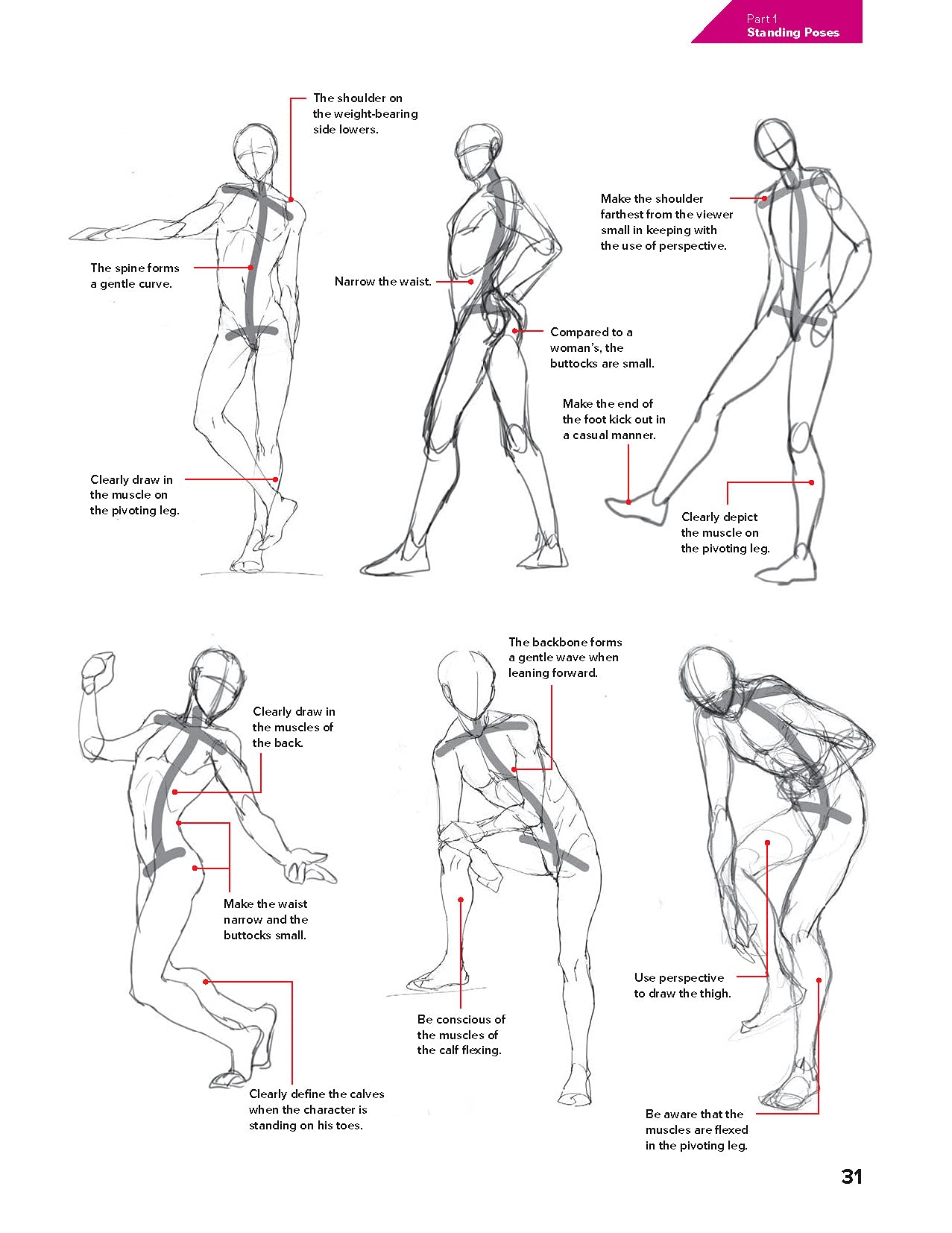 Part 1
Standing Poses

The shoulder on the weight-bearing side lowers.

The spine forms a gentle curve.

Clearly draw in the muscle on the pivoting leg.

Narrow the waist.

Compared to a woman's, the buttocks are small.

Make the shoulder farthest from the viewer small in keeping with the use of perspective.

Make the end of the foot kick out in a casual manner.

Clearly depict the muscle on the pivoting leg.

Clearly draw in the muscles of the back.

Make the waist narrow and the buttocks small.

Clearly define the calves when the character is standing on his toes.

The backbone forms a gentle wave when leaning forward.

Be conscious of the muscles of the calf flexing.

Use perspective to draw the thigh.

Be aware that the muscles are flexed in the pivoting leg.

31