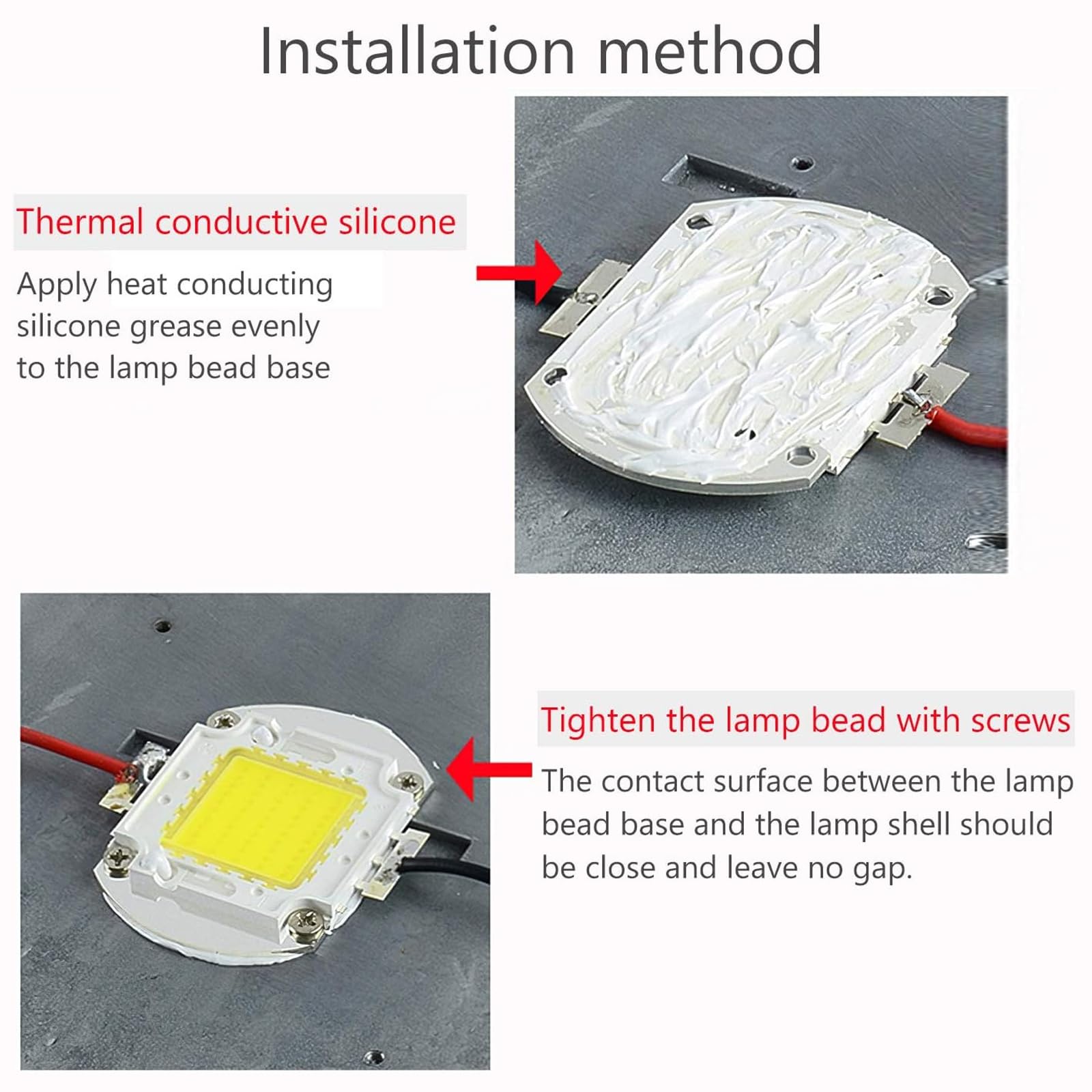 Installation method

Thermal conductive silicone

Apply heat conducting silicone grease evenly to the lamp bead base

Tighten the lamp bead with screws

The contact surface between the lamp bead base and the lamp shell should be close and leave no gap.