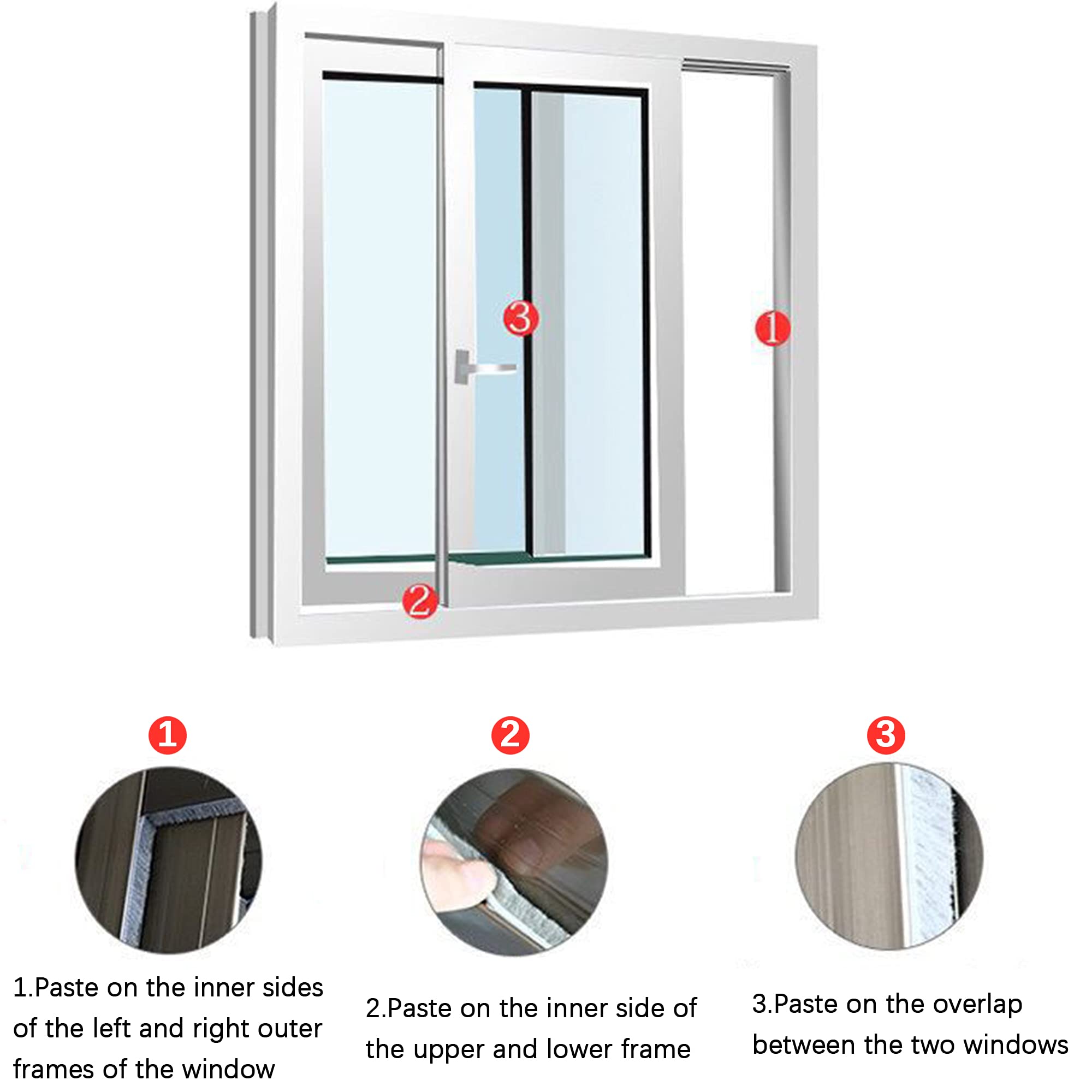 3

1

2

1

2

3

1.Paste on the inner sides of the left and right outer frames of the window

2.Paste on the inner side of the upper and lower frame

3.Paste on the overlap between the two windows