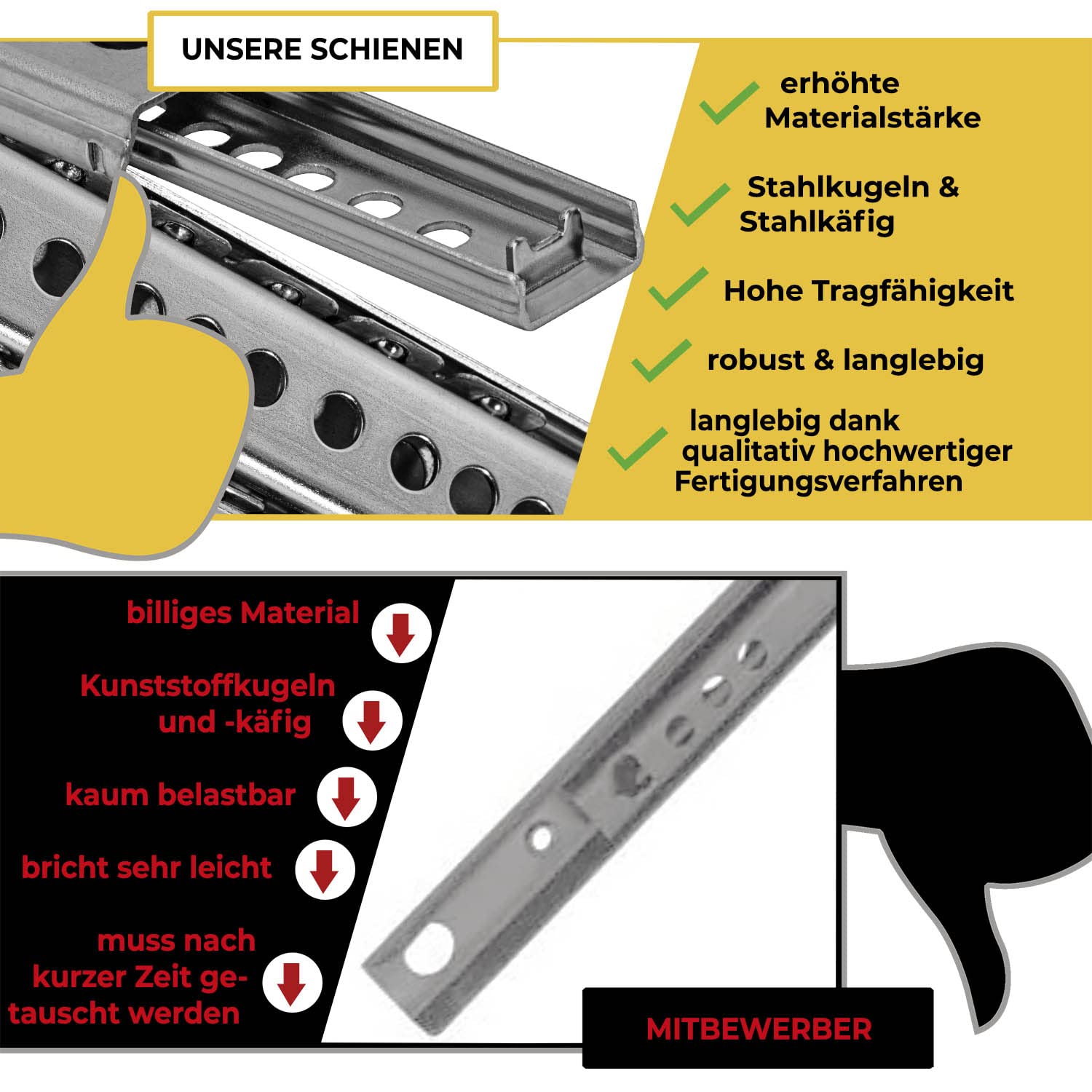 UNSERE SCHIENEN

erhöhte Materialstärke

Stahlkugeln & Stahlkäfig

Hohe Tragfähigkeit

robust & langlebig

langlebig dank qualitativ hochwertiger Fertigungsverfahren

billiges Material

Kunststoffkugeln und -käfig

kaum belastbar

bricht sehr leicht

muss nach kurzer Zeit getauscht werden

MITBEWERBER