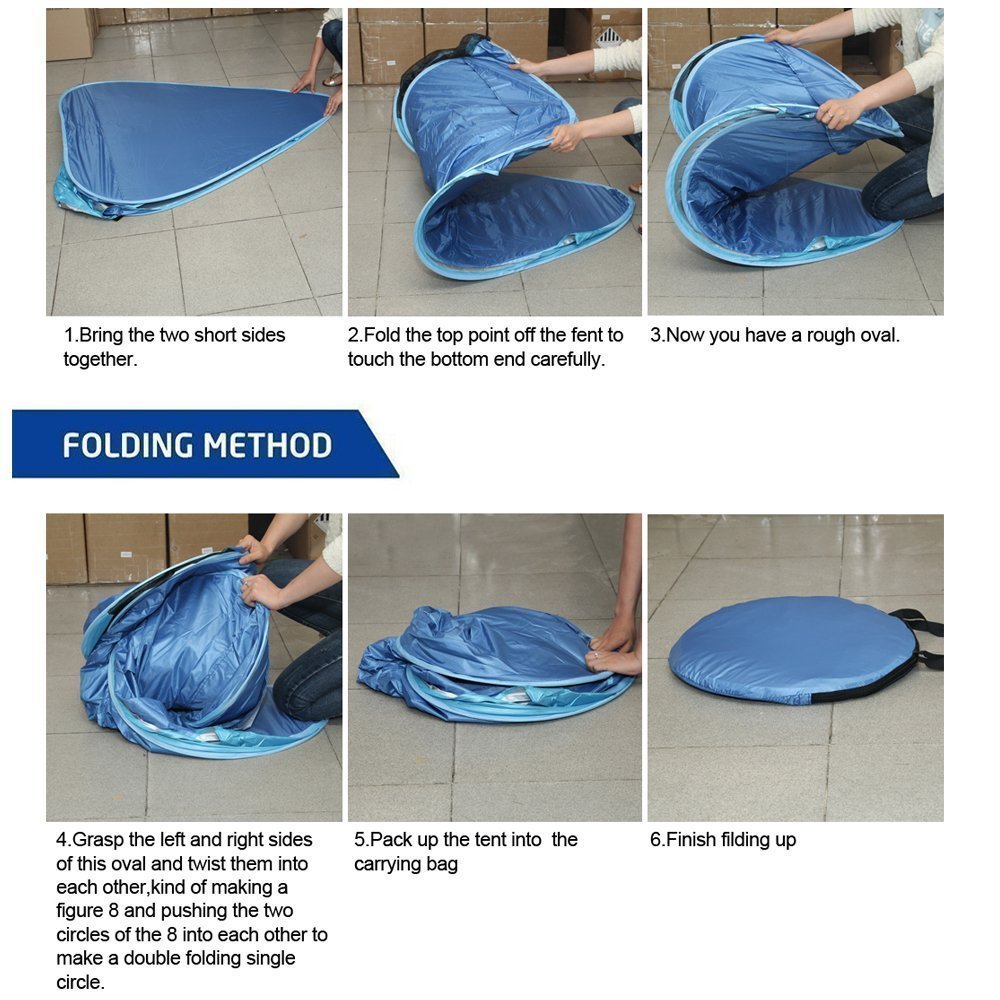 1.Bring the two short sides together.

2.Fold the top point off the fent to touch the bottom end carefully.

3.Now you have a rough oval.

FOLDING METHOD

4.Grasp the left and right sides of this oval and twist them into each other,kind of making a figure 8 and pushing the two circles of the 8 into each other to make a double folding single circle.

5.Pack up the tent into the carrying bag

6.Finish filding up