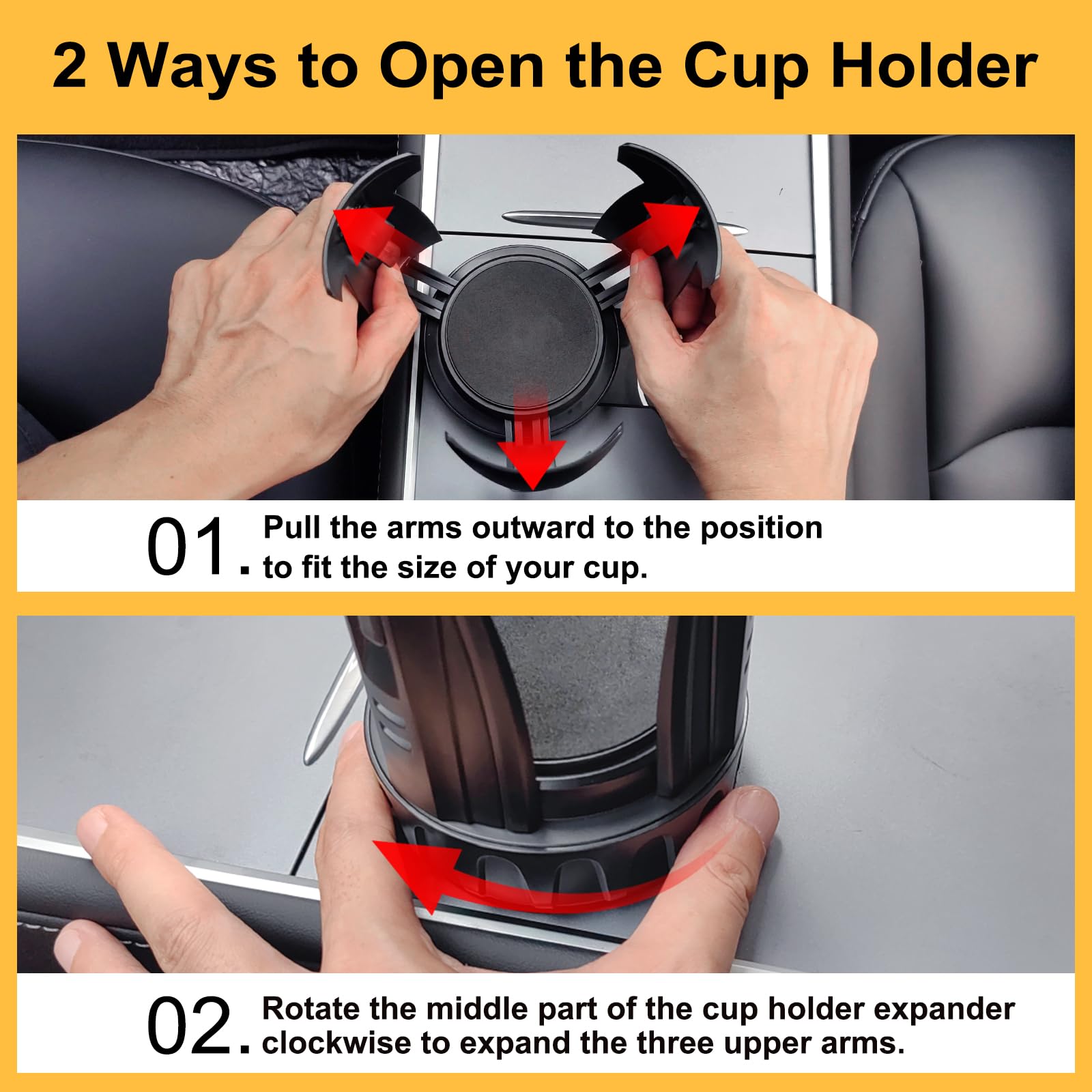 2 Ways to Open the Cup Holder

01. Pull the arms outward to the position to fit the size of your cup.

02. Rotate the middle part of the cup holder expander clockwise to expand the three upper arms.