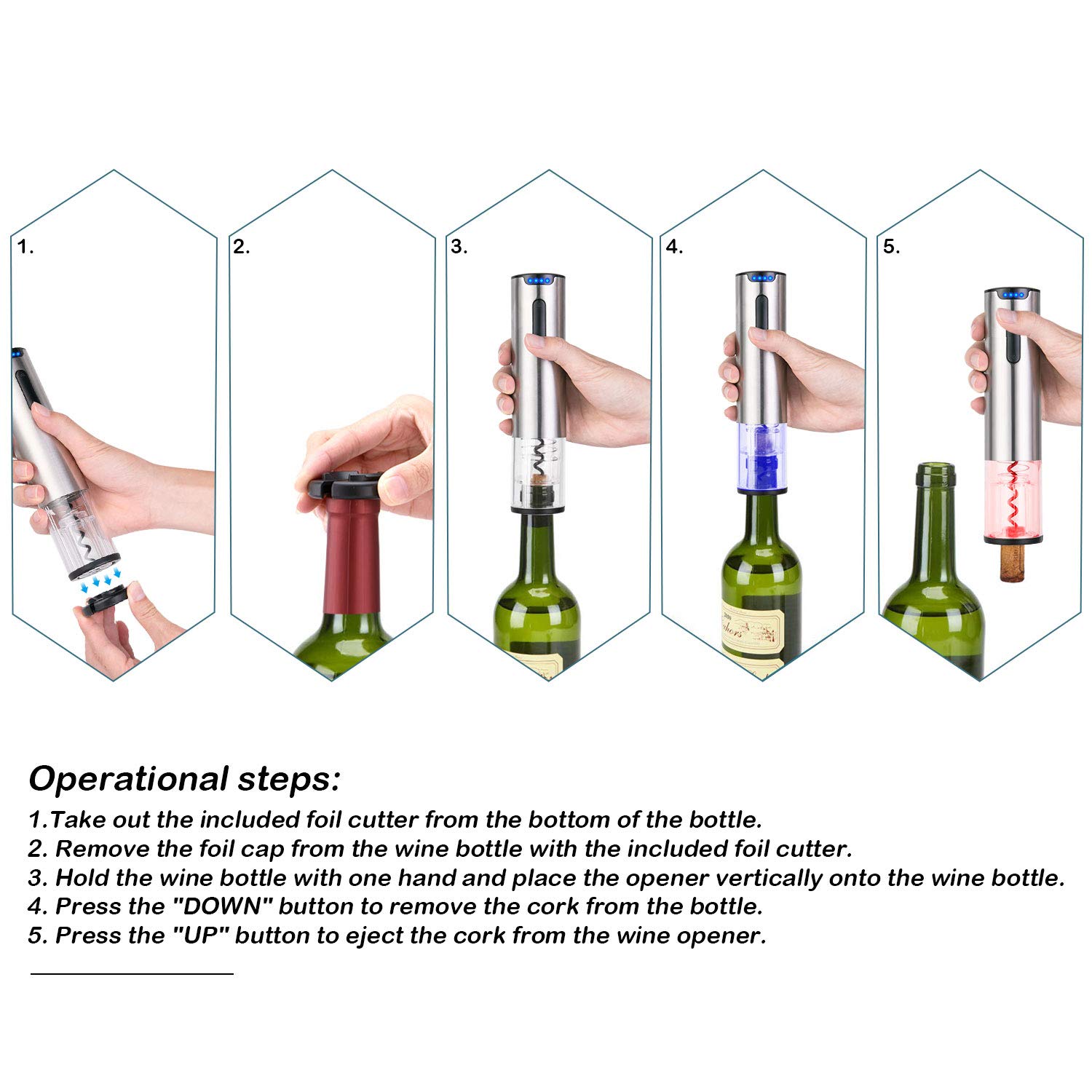 1.

2.

3.

4.

5.

Operational steps:

1.Take out the included foil cutter from the bottom of the bottle.
2. Remove the foil cap from the wine bottle with the included foil cutter.
3. Hold the wine bottle with one hand and place the opener vertically onto the wine bottle.
4. Press the "DOWN" button to remove the cork from the bottle.
5. Press the "UP" button to eject the cork from the wine opener.