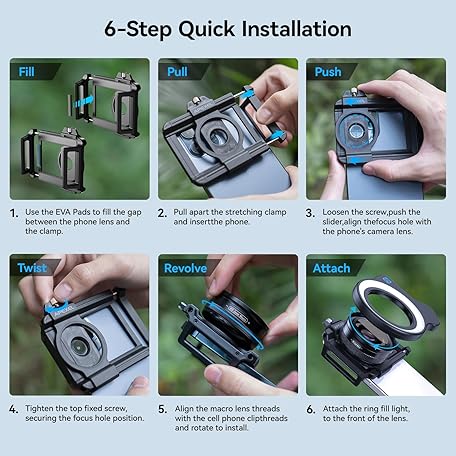 6-Step Quick Installation

Fill

1. Use the EVA Pads to fill the gap between the phone lens and the clamp.

Pull

2. Pull apart the stretching clamp and insertthe phone.

Push

3. Loosen the screw,push the slider,align thefocus hole with the phone's camera lens.

Twist

APEXEL

4. Tighten the top fixed screw, securing the focus hole position.

Revolve

5. Align the macro lens threads with the cell phone clipthreads and rotate to install.

Attach

6. Attach the ring fill light, to the front of the lens.