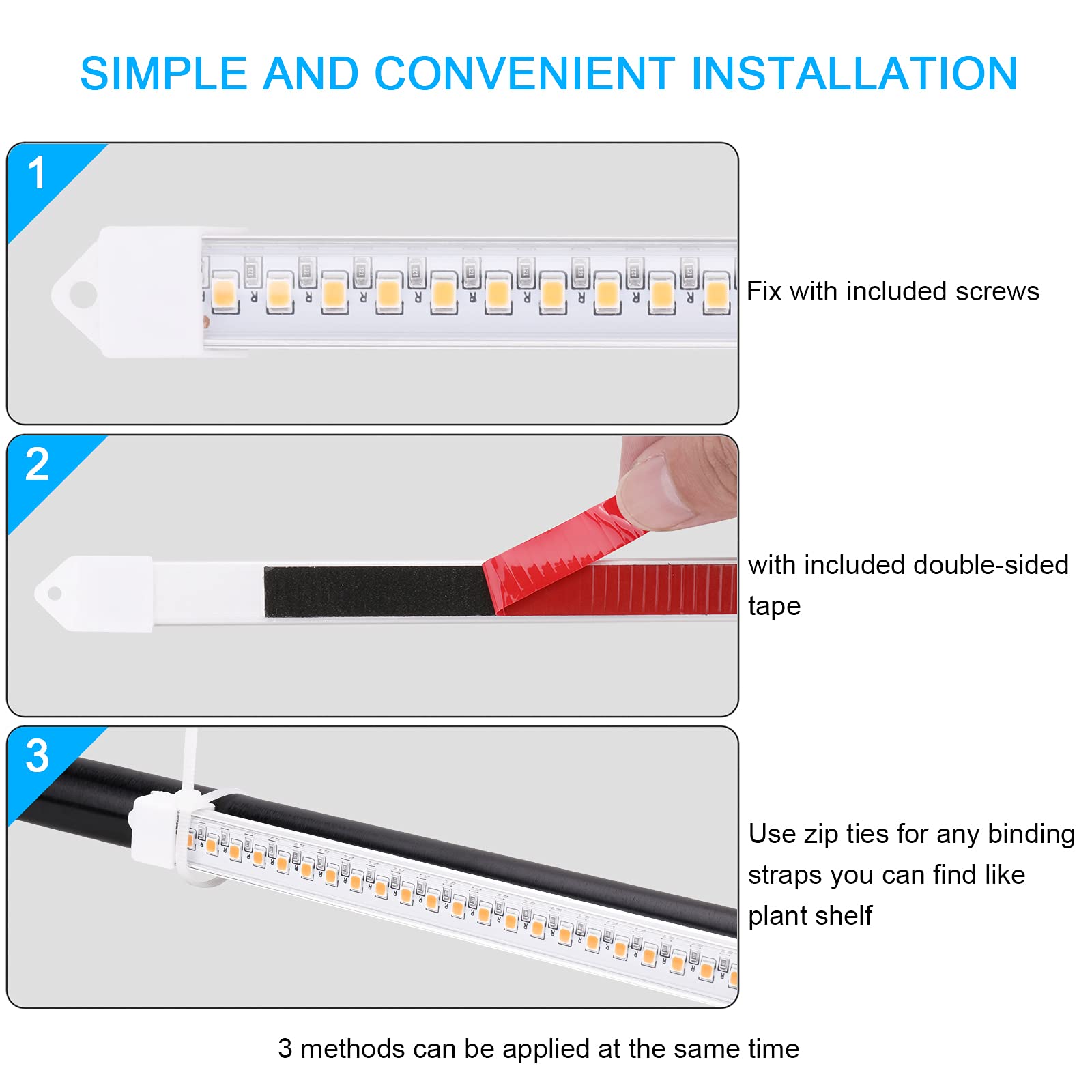 SIMPLE AND CONVENIENT INSTALLATION

1

Fix with included screws

2

with included double-sided tape

3

Use zip ties for any binding straps you can find like plant shelf

3 methods can be applied at the same time