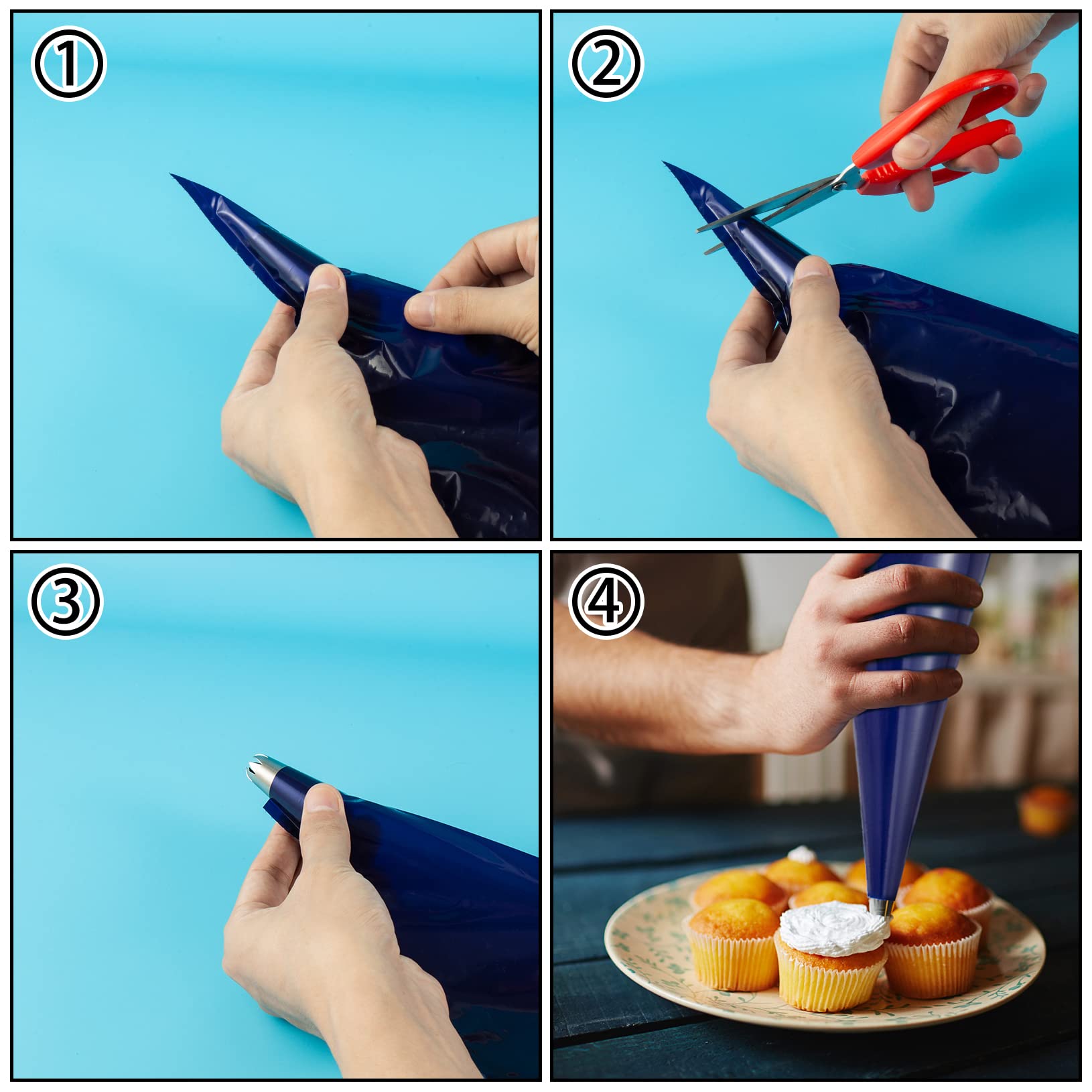 ①

②

③

④