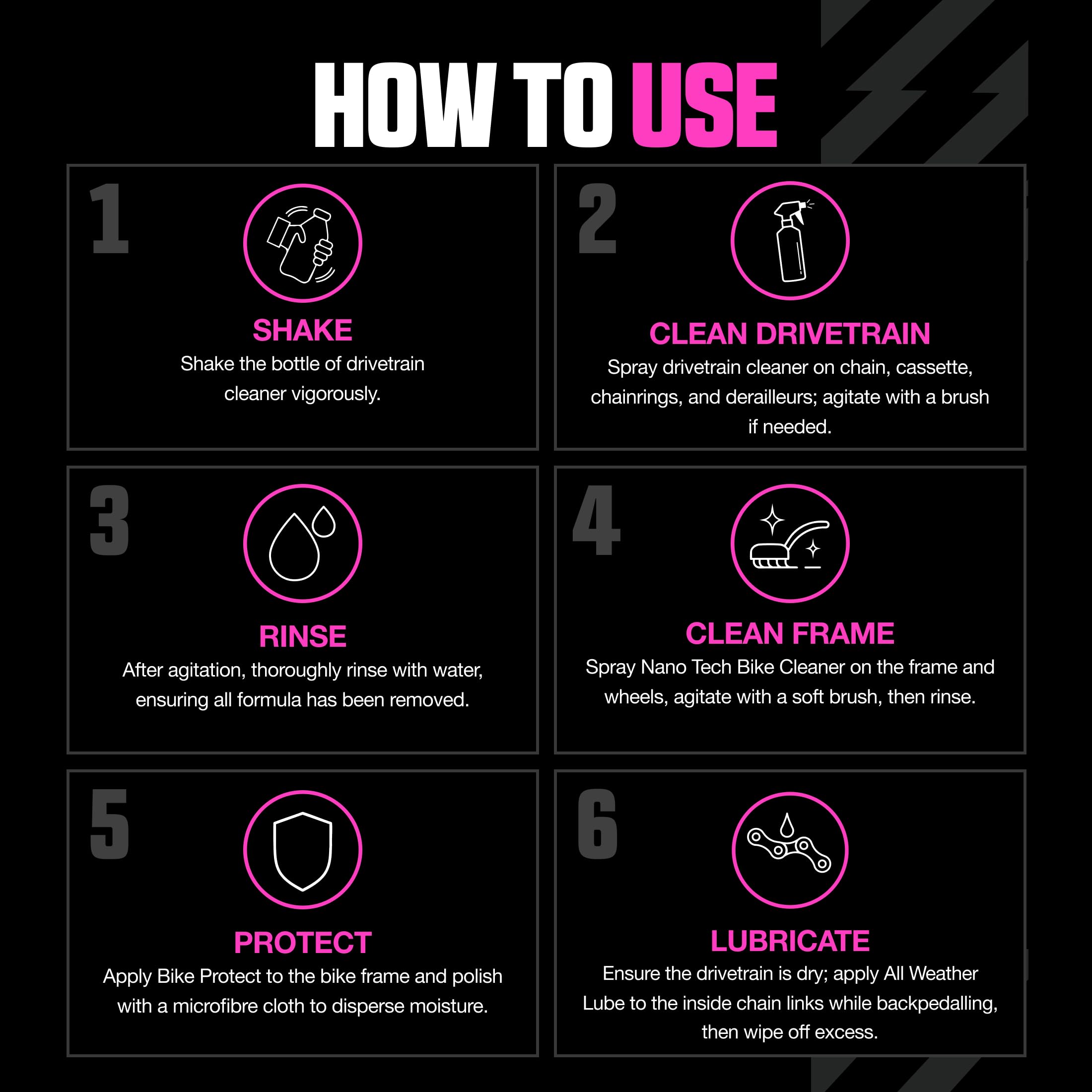 HOW TO USE

1

SHAKE

Shake the bottle of drivetrain cleaner vigorously.

2

CLEAN DRIVETRAIN

Spray drivetrain cleaner on chain, cassette, chainrings, and derailleurs; agitate with a brush if needed.

3

RINSE

After agitation, thoroughly rinse with water, ensuring all formula has been removed.

4

CLEAN FRAME

Spray Nano Tech Bike Cleaner on the frame and wheels, agitate with a soft brush, then rinse.

5

PROTECT

Apply Bike Protect to the bike frame and polish with a microfibre cloth to disperse moisture.

6

LUBRICATE

Ensure the drivetrain is dry; apply All Weather Lube to the inside chain links while backpedalling, then wipe off excess.