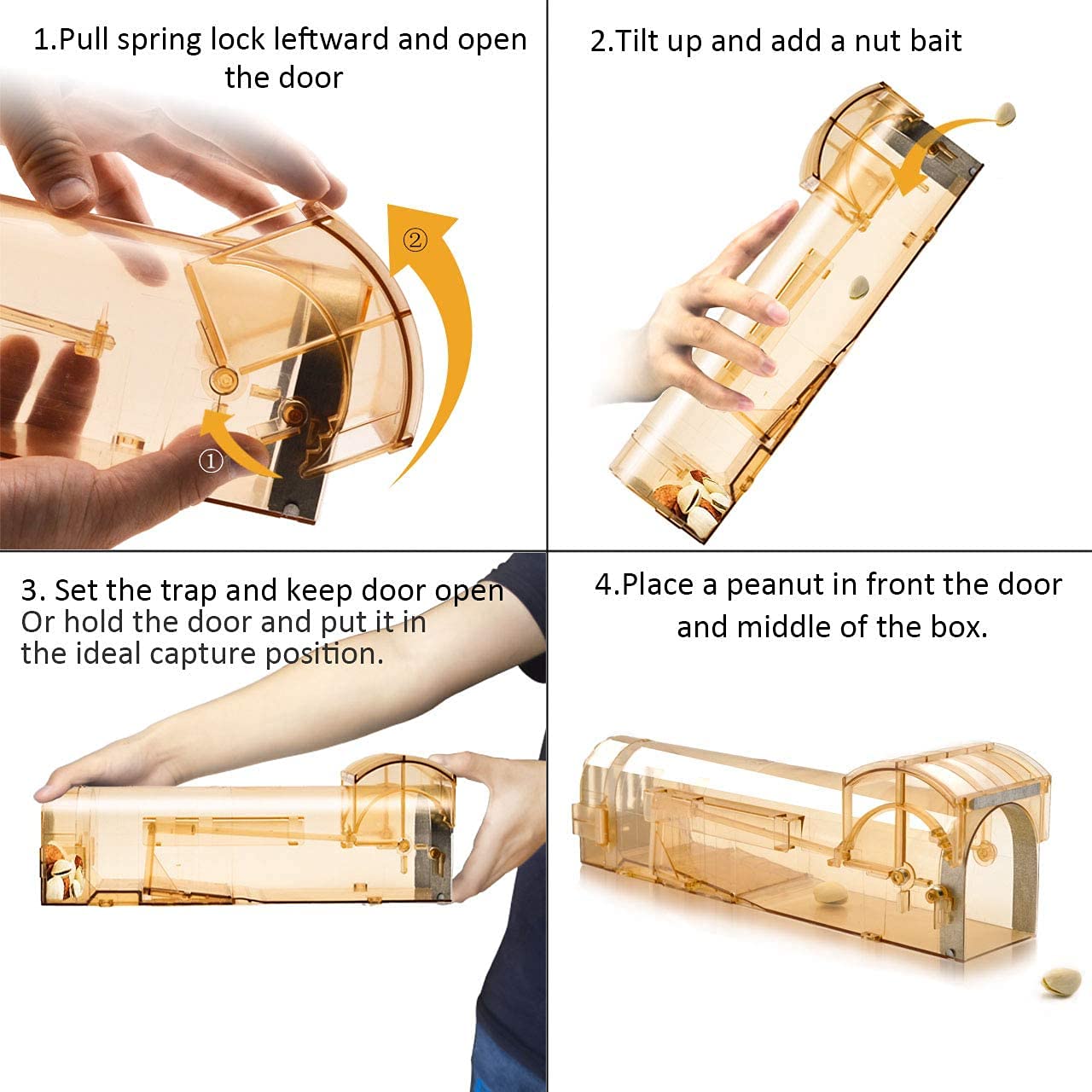 1.Pull spring lock leftward and open the door

②

①

2.Tilt up and add a nut bait

3. Set the trap and keep door open
Or hold the door and put it in
the ideal capture position.

4.Place a peanut in front the door and middle of the box.