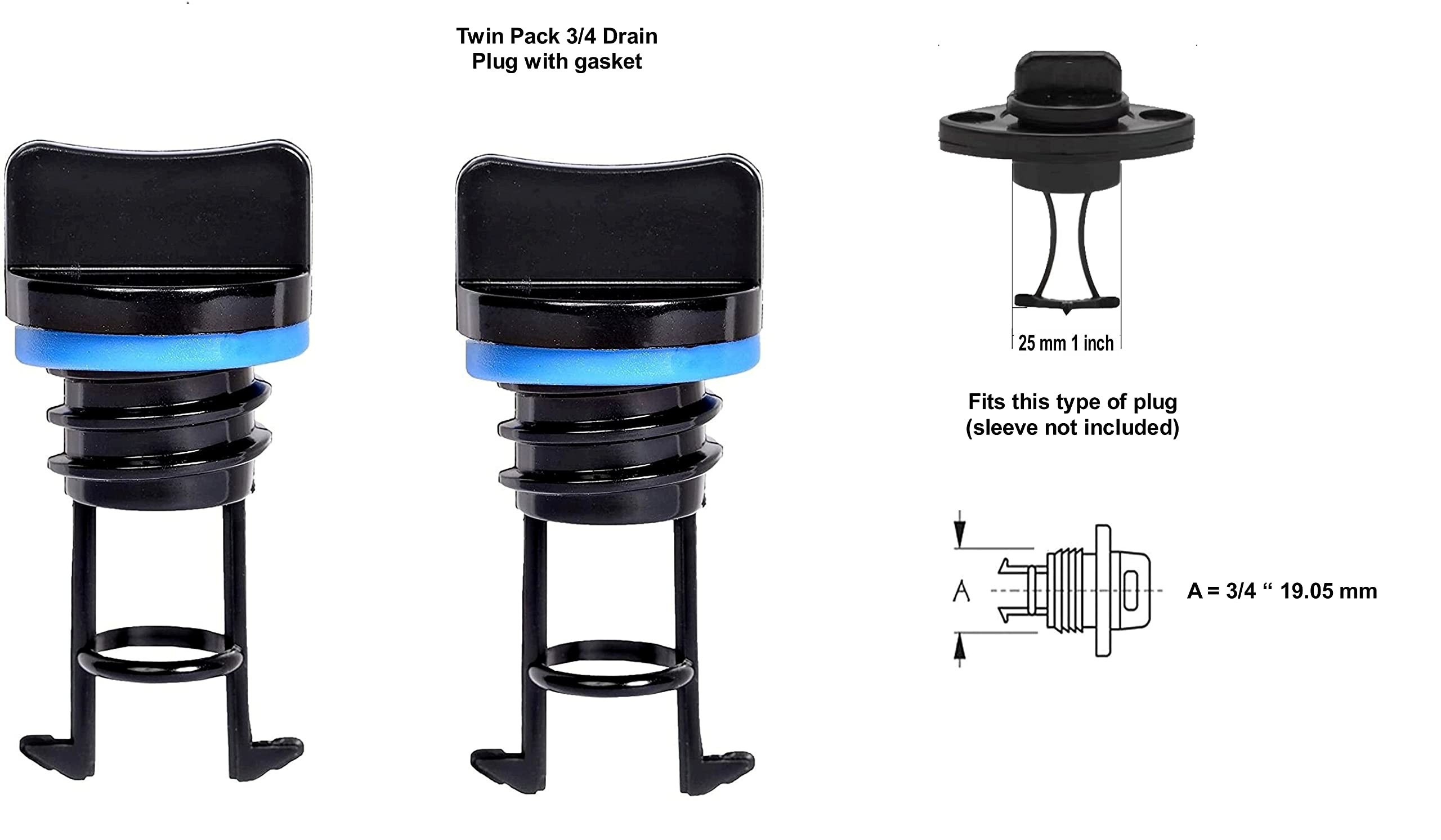 Twin Pack 3/4 Drain Plug with gasket

25 mm 1 inch

Fits this type of plug (sleeve not included)

A

A = 3/4 “ 19.05 mm