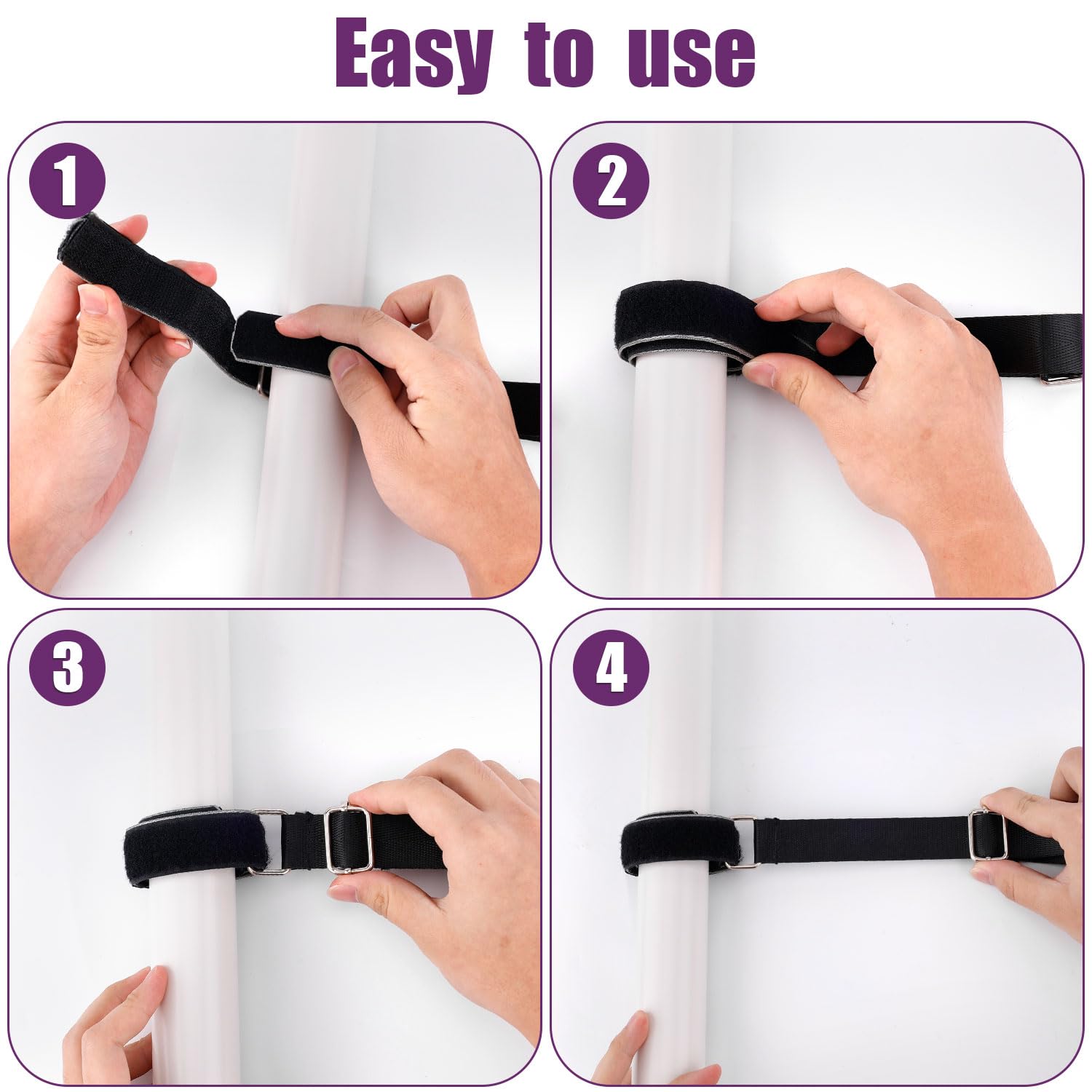 Easy to use

1

2

3

4