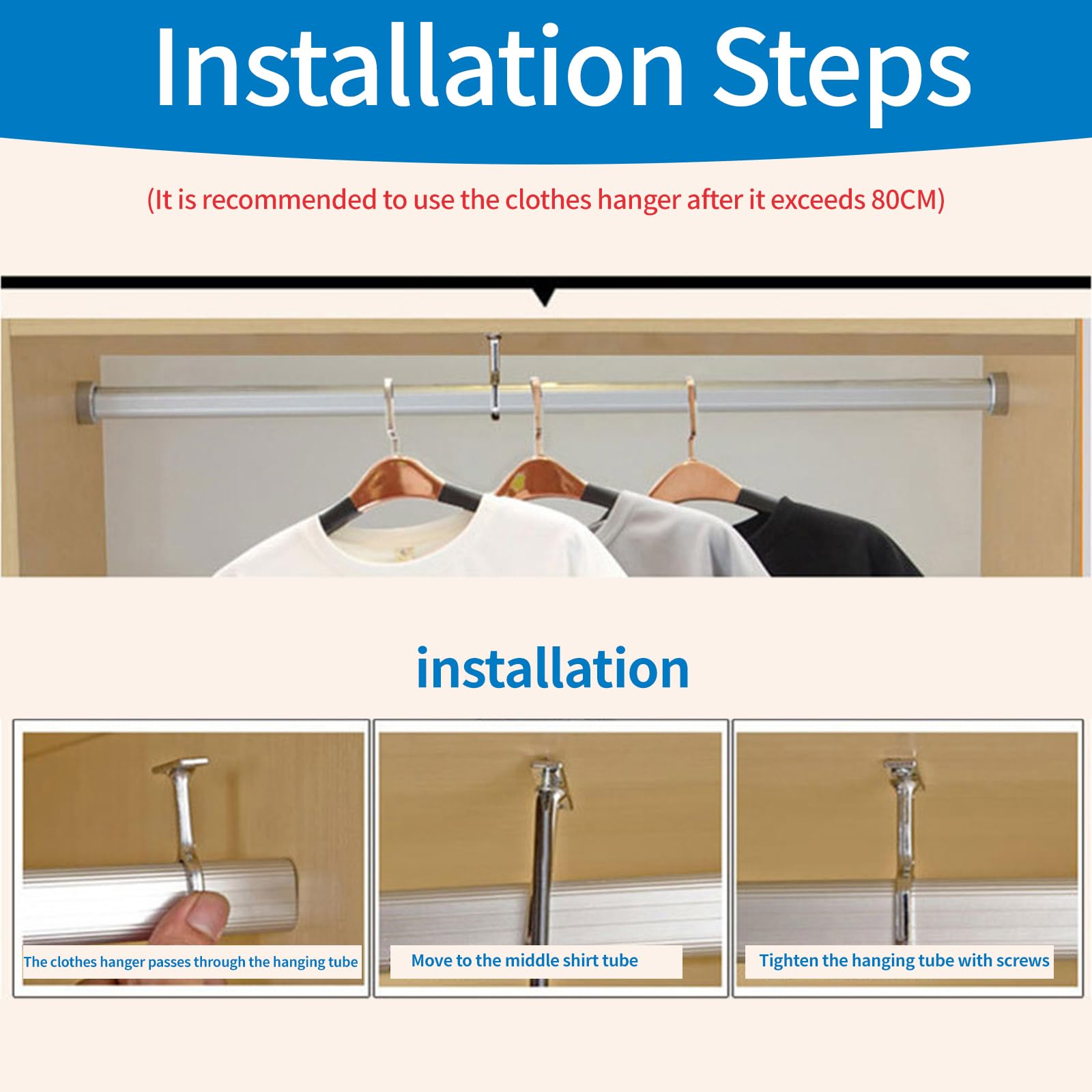 Installation Steps

(It is recommended to use the clothes hanger after it exceeds 80CM)

installation

The clothes hanger passes through the hanging tube

Move to the middle shirt tube

Tighten the hanging tube with screws