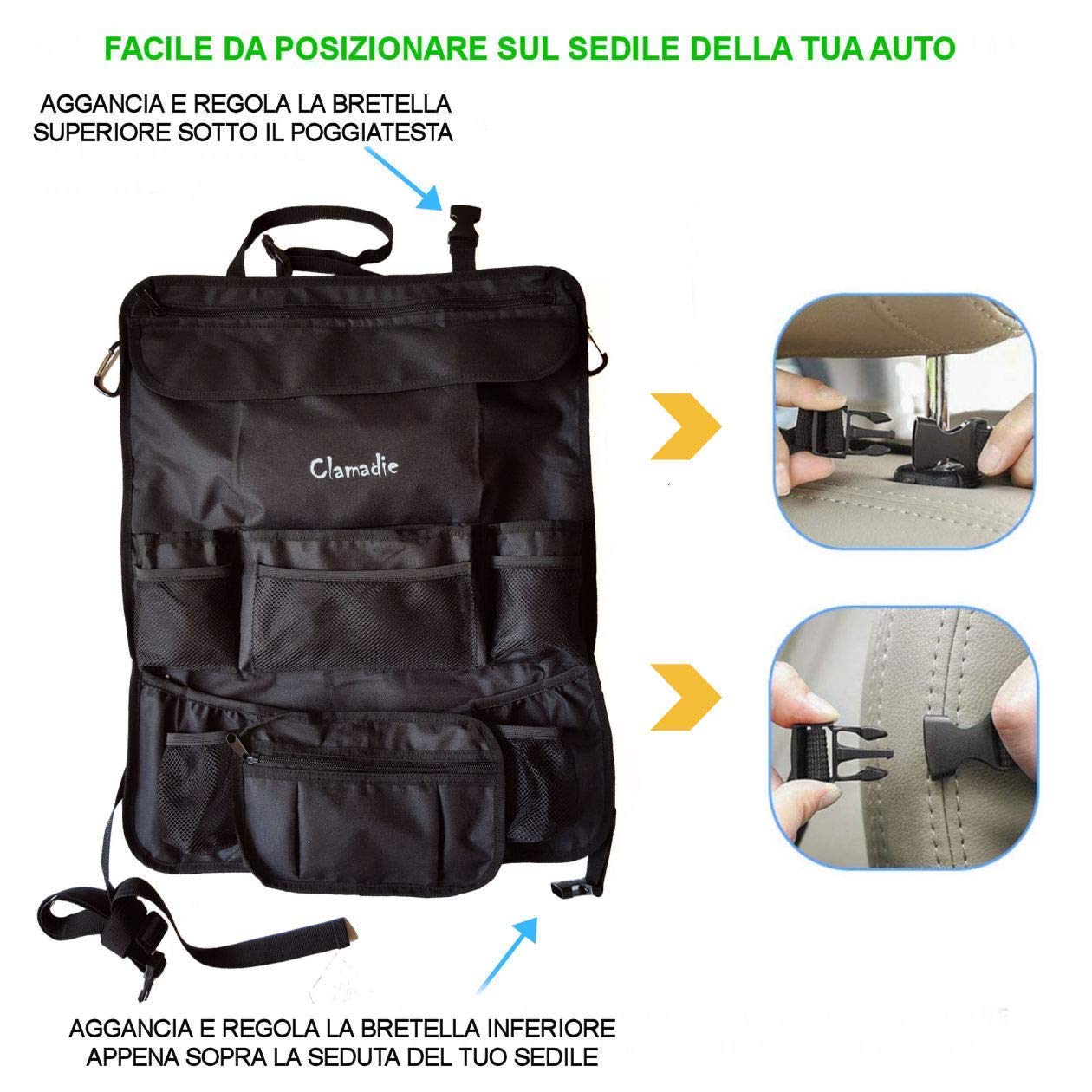 FACILE DA POSIZIONARE SUL SEDILE DELLA TUA AUTO

AGGANCIA E REGOLA LA BRETELLA SUPERIORE SOTTO IL POGGIATESTA

Clamadie

AGGANCIA E REGOLA LA BRETELLA INFERIORE APPENA SOPRA LA SEDUTA DEL TUO SEDILE