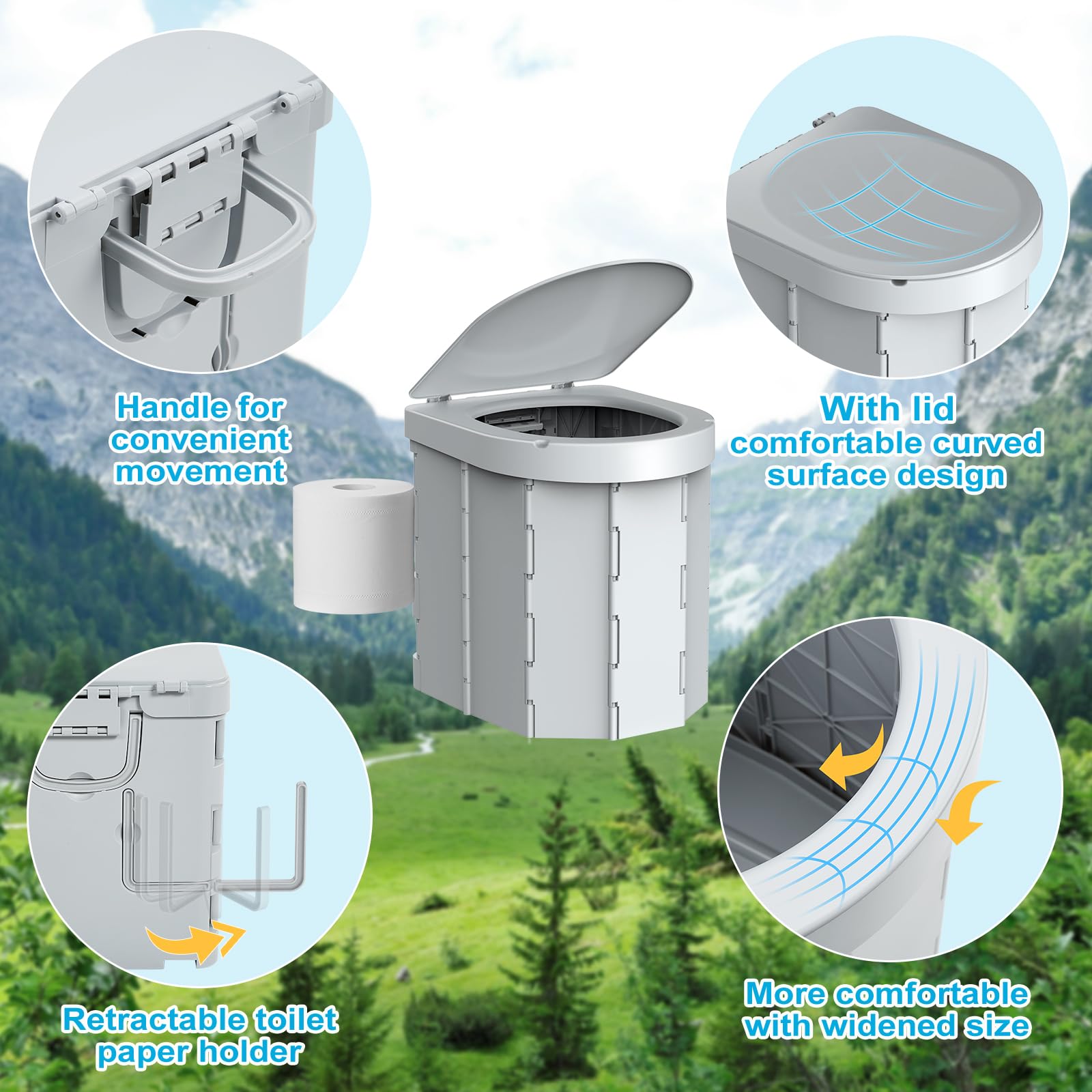 Handle for convenient movement

With lid comfortable curved surface design

Retractable toilet paper holder

More comfortable with widened size