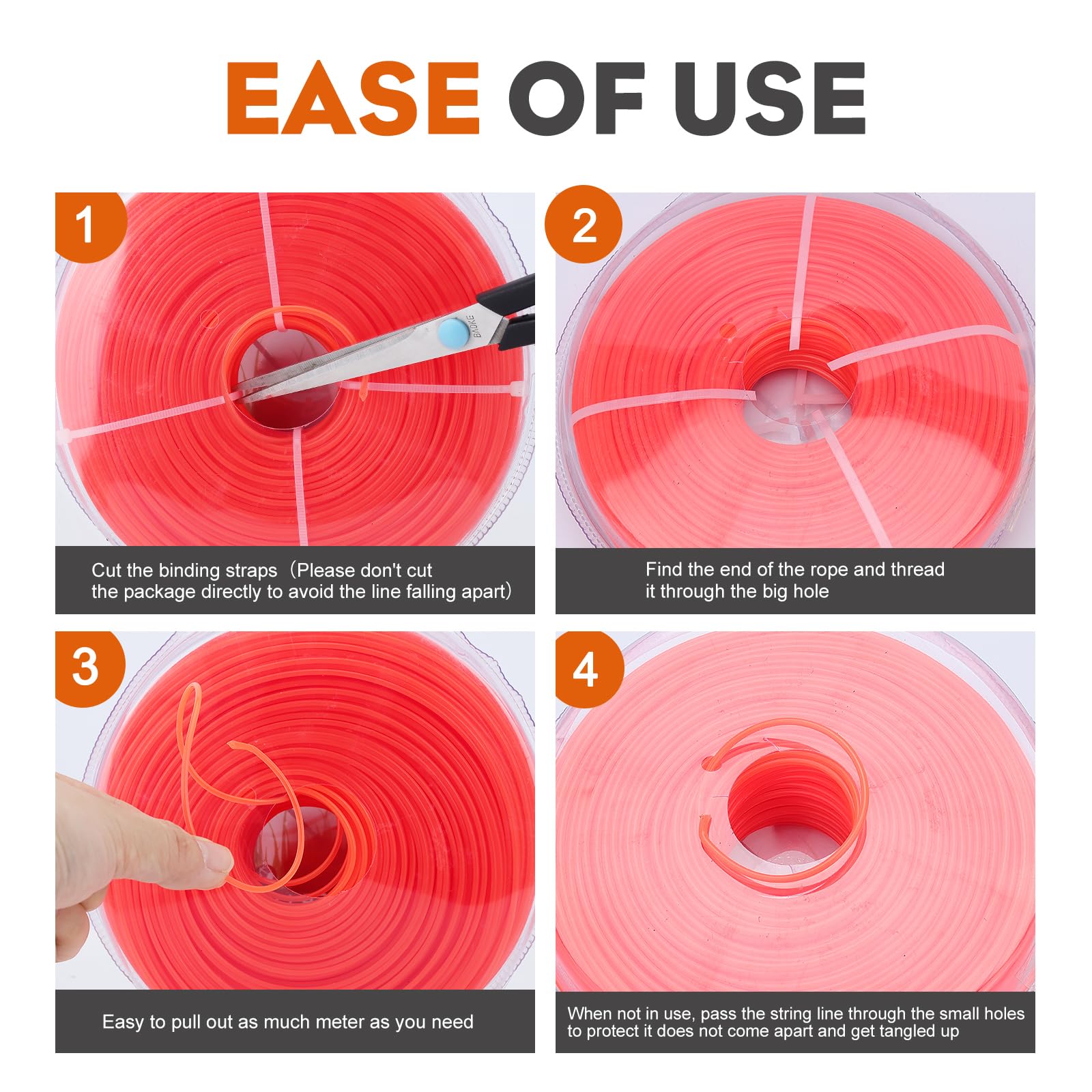 EASE OF USE

1

BAOKE

Cut the binding straps（Please don't cut the package directly to avoid the line falling apart）

2

Find the end of the rope and thread it through the big hole

3

Easy to pull out as much meter as you need

4

When not in use, pass the string line through the small holes to protect it does not come apart and get tangled up