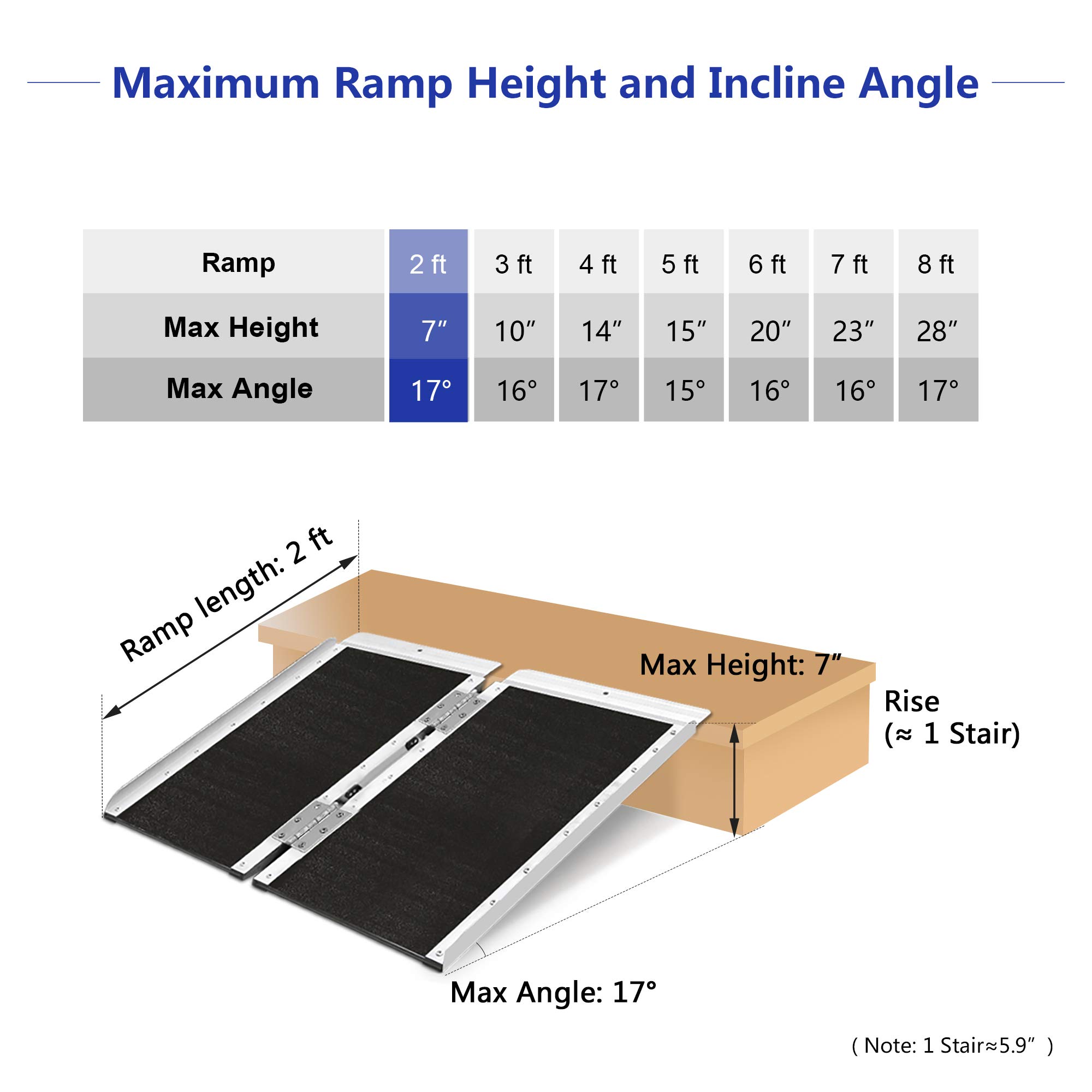 Maximum Ramp Height and Incline Angle

| Ramp | 2 ft | 3 ft | 4 ft | 5 ft | 6 ft | 7 ft | 8 ft |
|---|---|---|---|---|---|---|---|
| Max Height | 7″ | 10″ | 14″ | 15″ | 20″ | 23″ | 28″ |
| Max Angle | 17° | 16° | 17° | 15° | 16° | 16° | 17° |

Ramp length: 2 ft

Max Height: 7″

Rise
(≈ 1 Stair)

Max Angle: 17°

( Note: 1 Stair≈5.9″ )