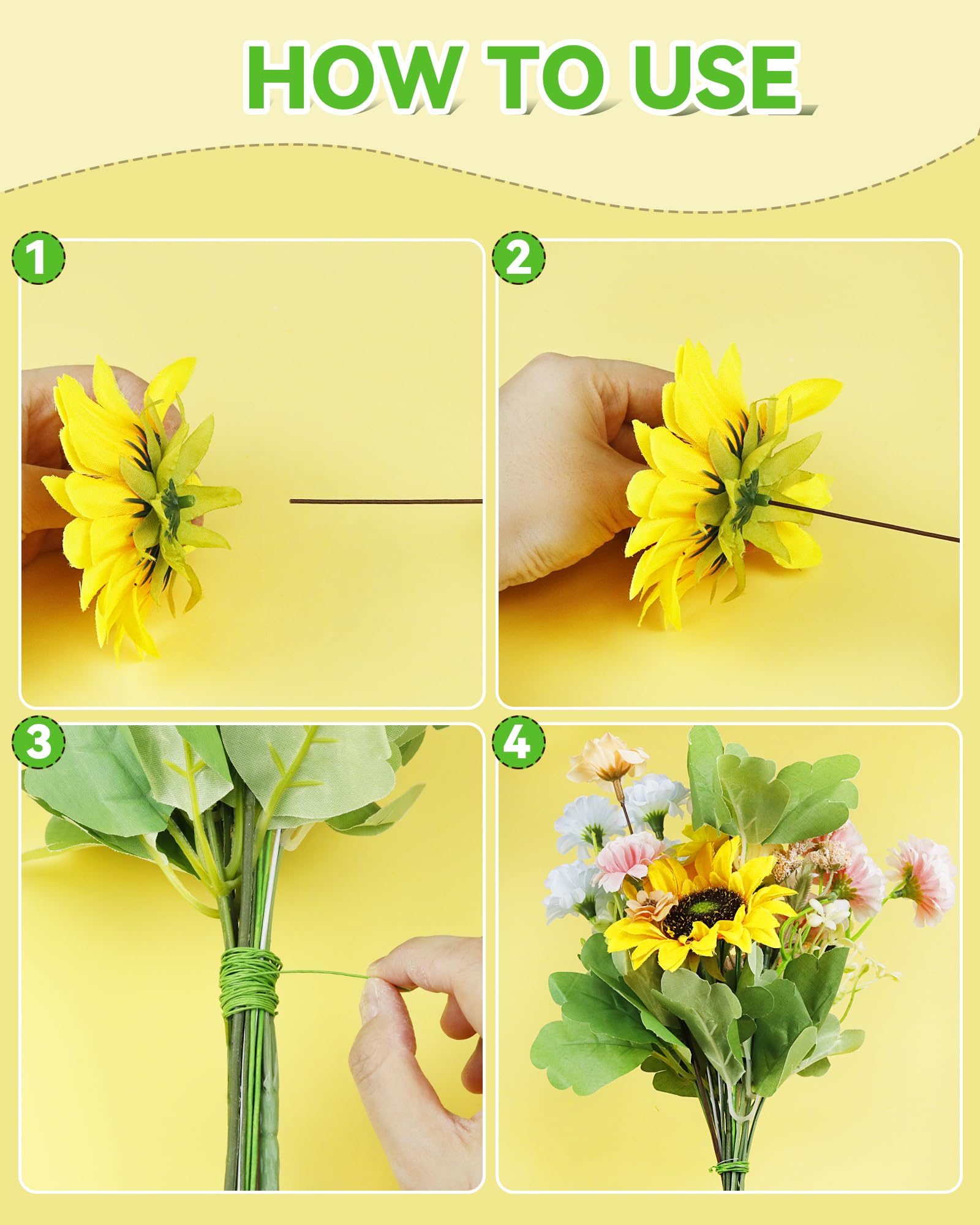 HOW TO USE

1

2

3

4