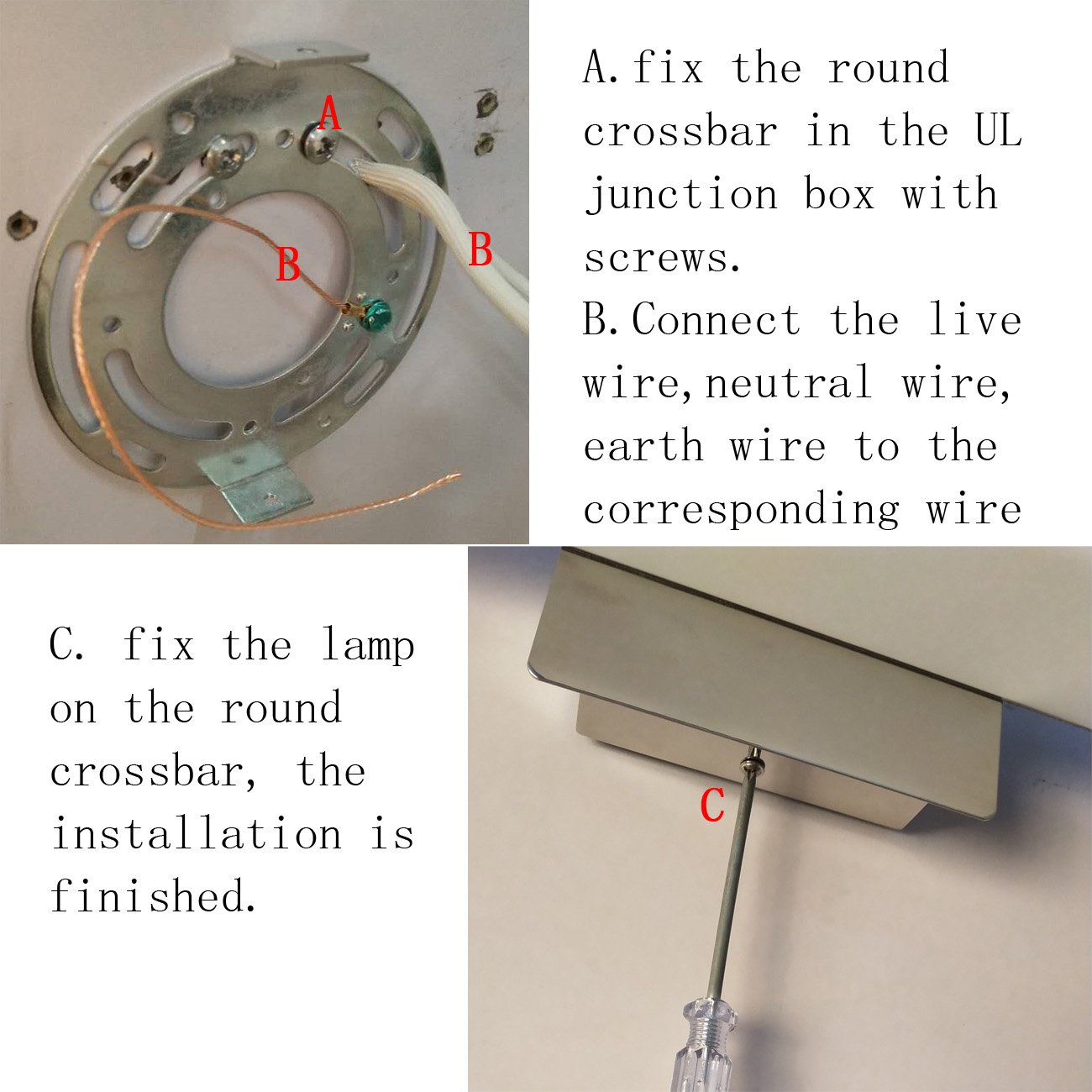 A
B
B

A.fix the round crossbar in the UL junction box with screws.
B.Connect the live wire,neutral wire, earth wire to the corresponding wire

C. fix the lamp on the round crossbar, the installation is finished.

C