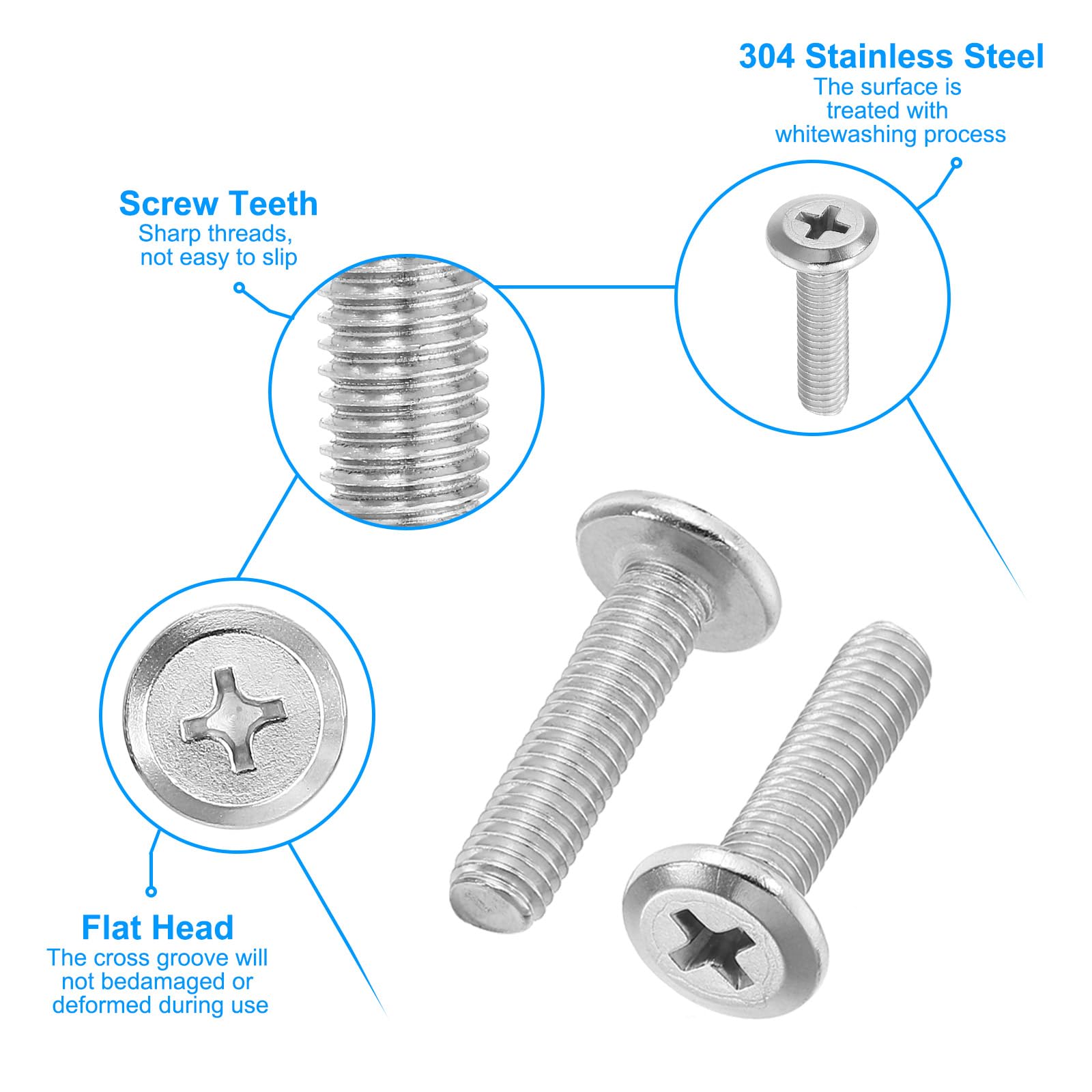 304 Stainless Steel
The surface is treated with whitewashing process

Screw Teeth
Sharp threads, not easy to slip

Flat Head
The cross groove will not bedamaged or deformed during use